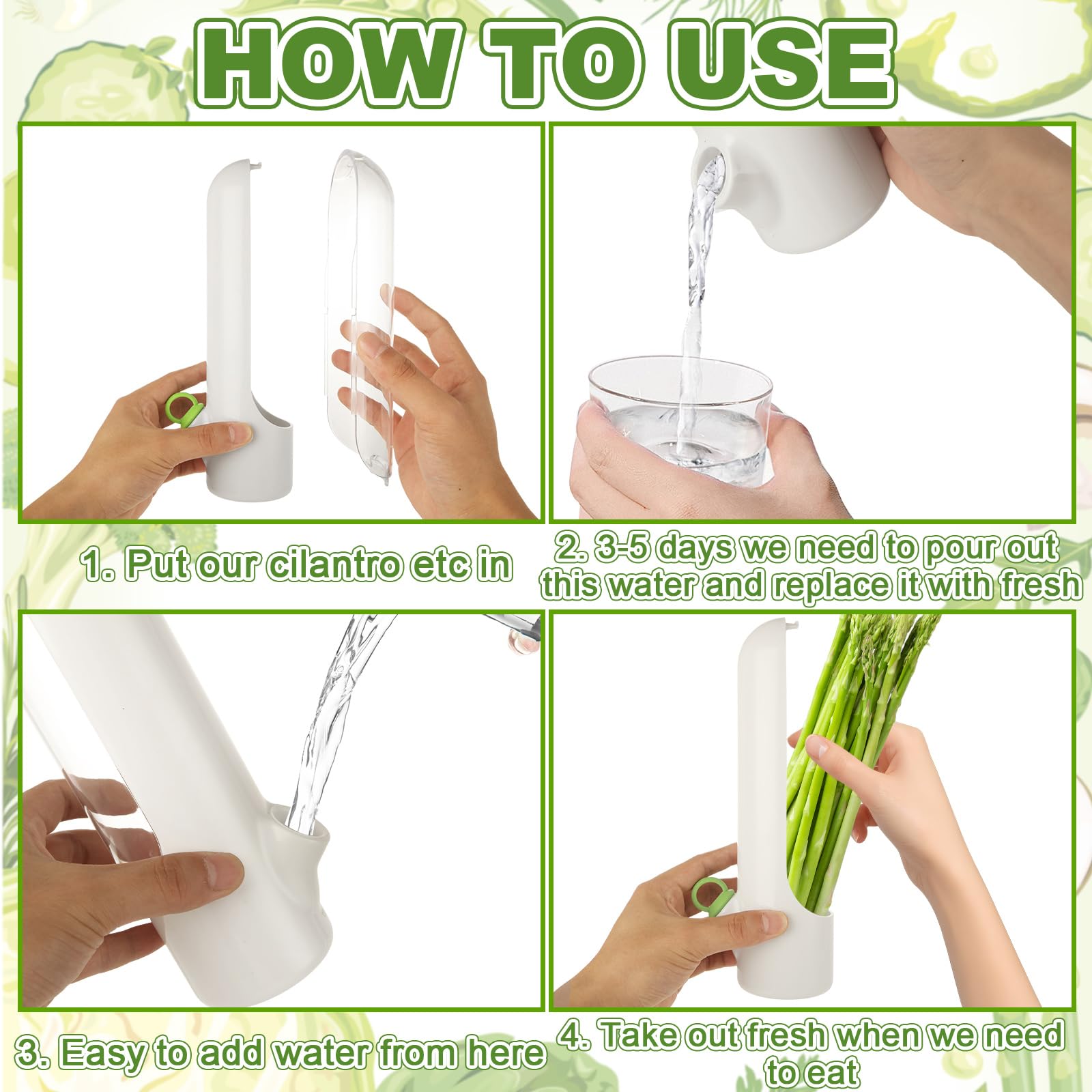 HOW TO USE

1. Put our cilantro etc in

2. 3-5 days we need to pour out this water and replace it with fresh

3. Easy to add water from here

4. Take out fresh when we need to eat