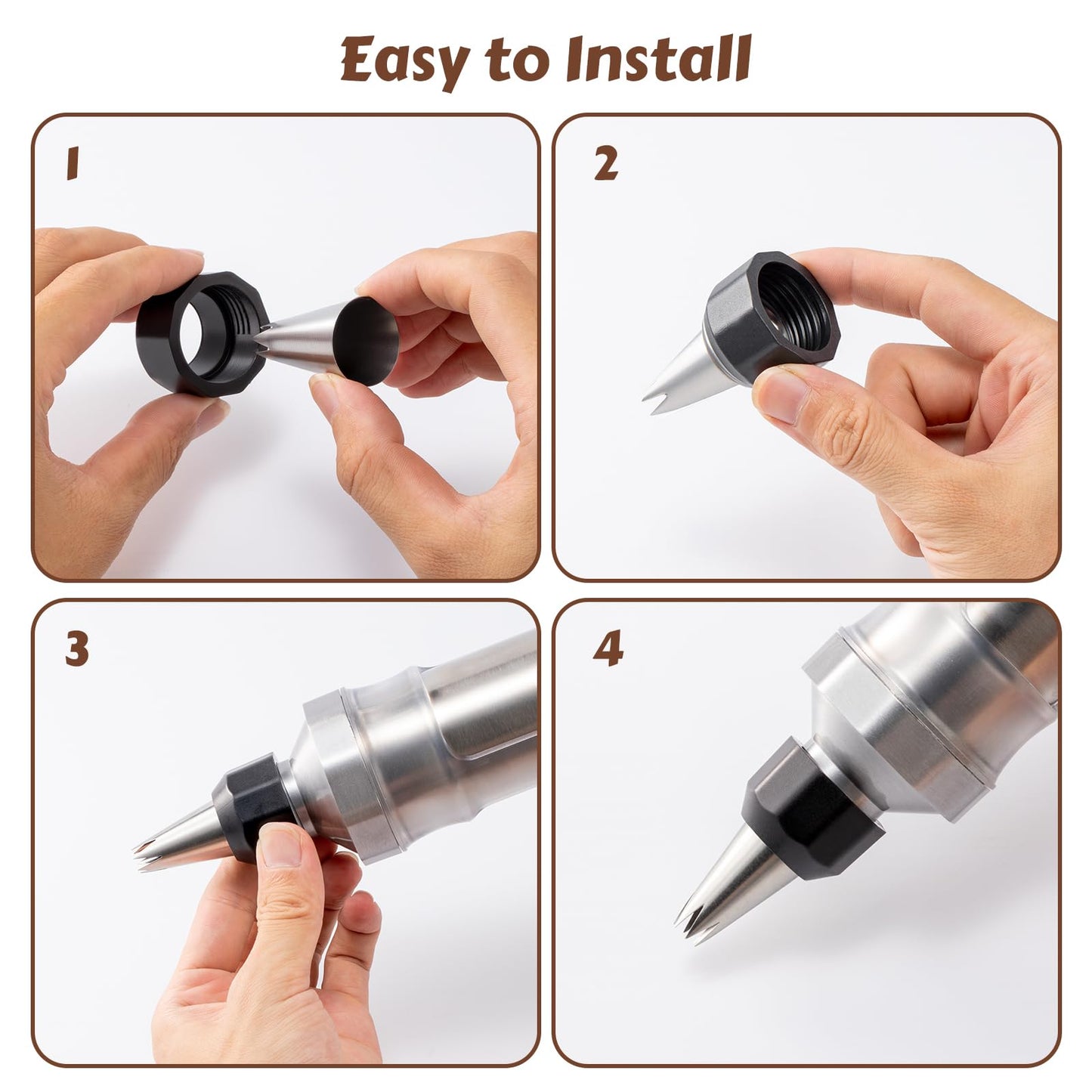 Easy to Install

1

2

3

4