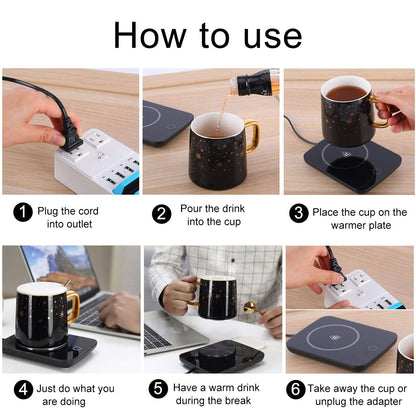 How to use

1 Plug the cord into outlet

2 Pour the drink into the cup

3 Place the cup on the warmer plate

4 Just do what you are doing

5 Have a warm drink during the break

6 Take away the cup or unplug the adapter