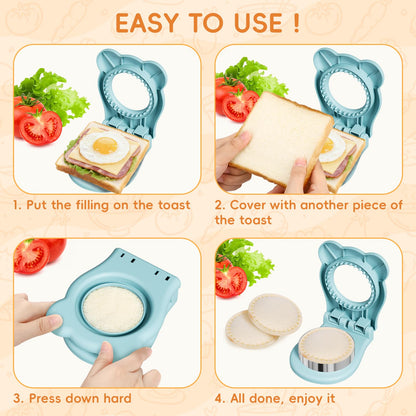 EASY TO USE !

1. Put the filling on the toast

2. Cover with another piece of the toast

3. Press down hard

4. All done, enjoy it