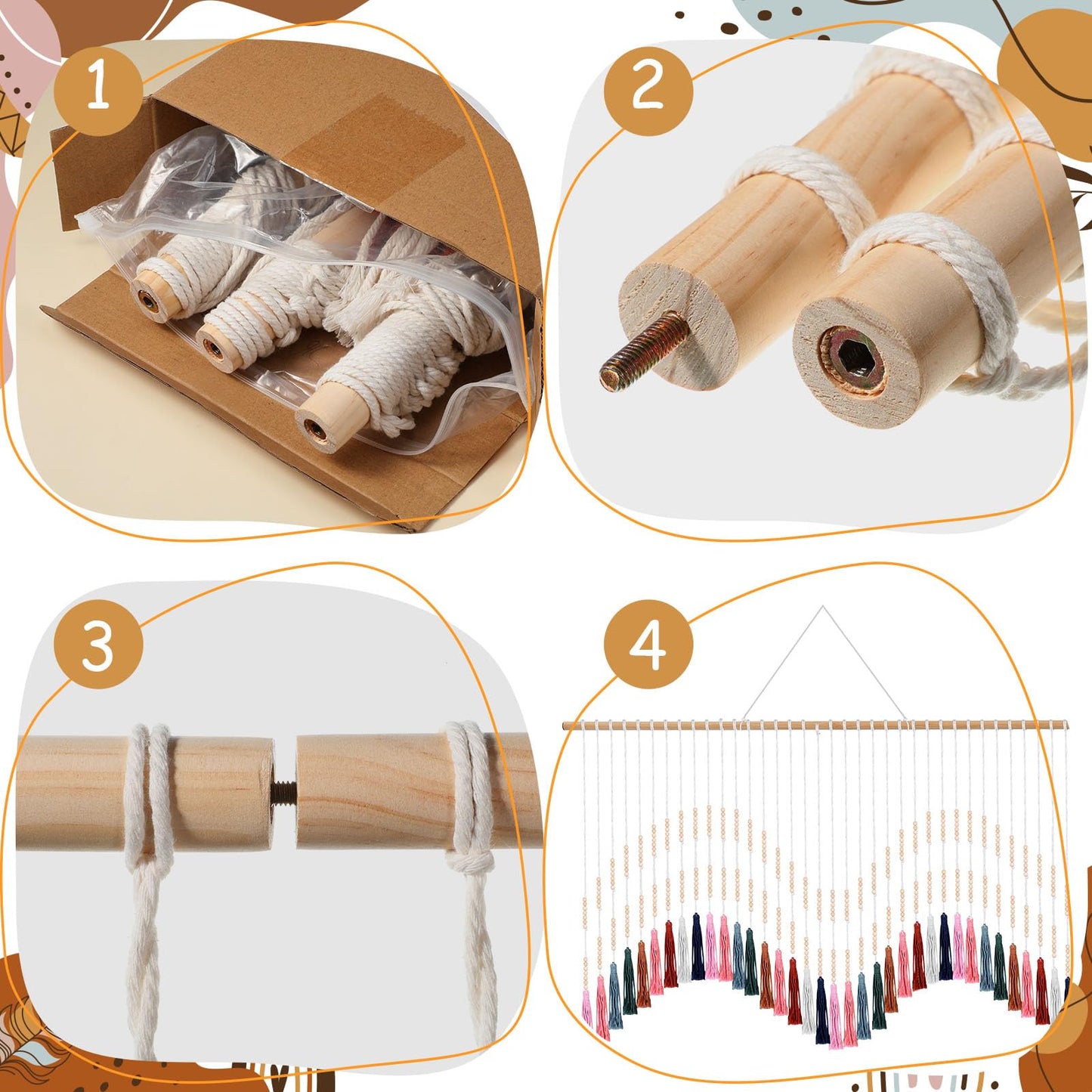 1

2

3

4