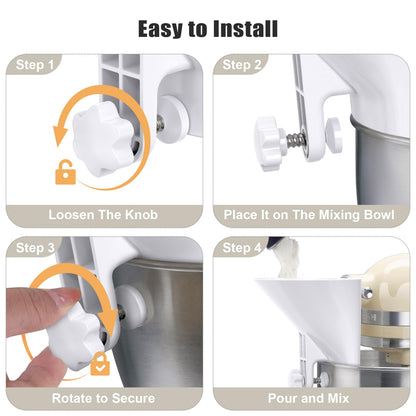 Easy to Install

Step 1

Loosen The Knob

Step 2

Place It on The Mixing Bowl

Step 3

Rotate to Secure

Step 4

Pour and Mix