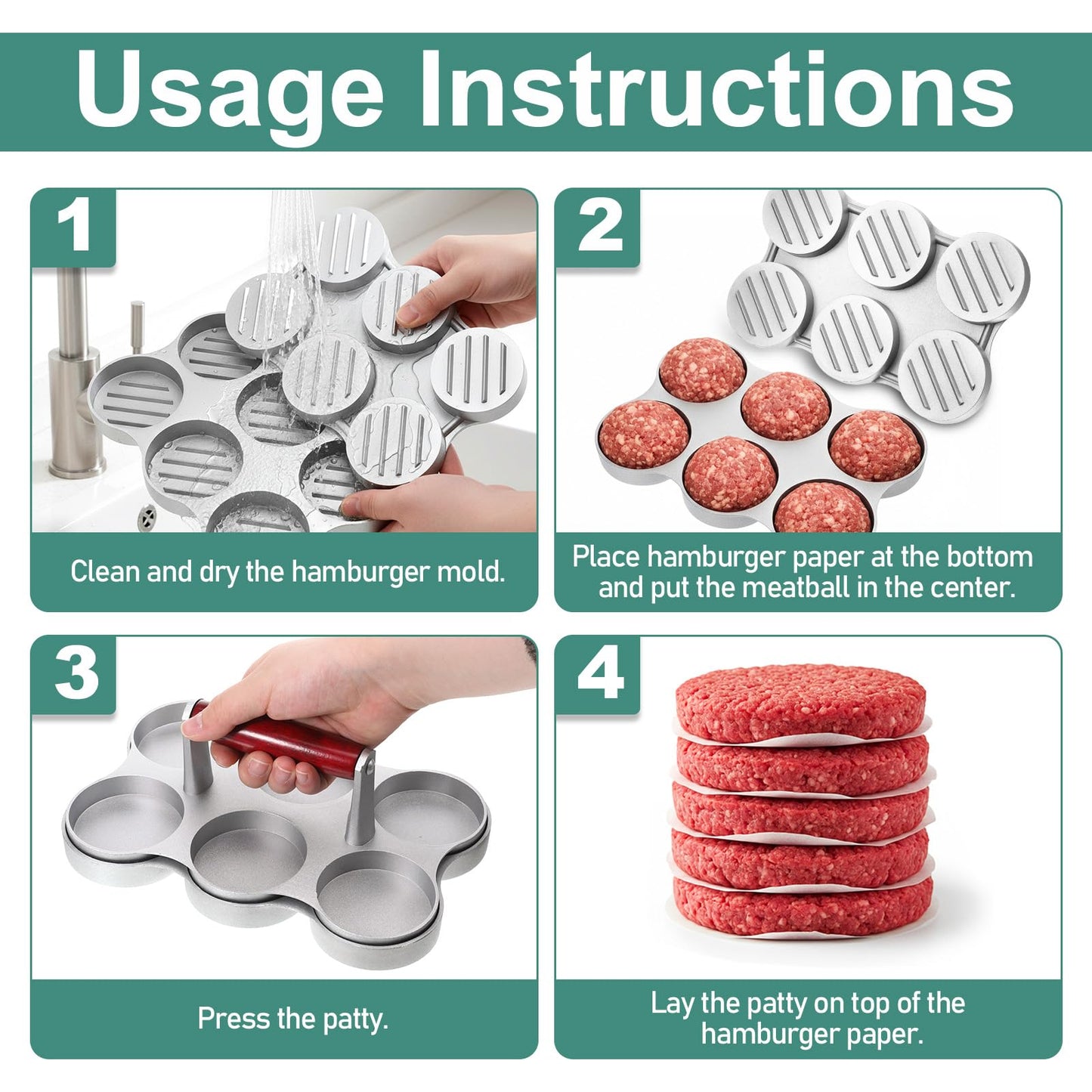 Usage Instructions

1

Clean and dry the hamburger mold.

2

Place hamburger paper at the bottom and put the meatball in the center.

3

Press the patty.

4

Lay the patty on top of the hamburger paper.