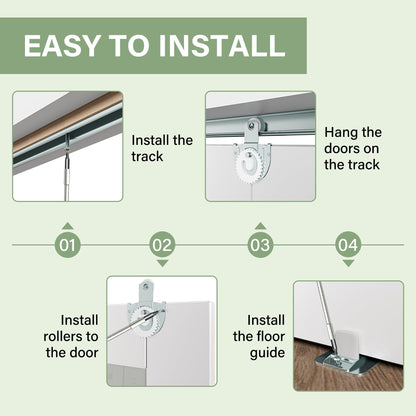 EASY TO INSTALL

Install the track

Hang the doors on the track

01

02

03

04

Install rollers to the door

Install the floor guide