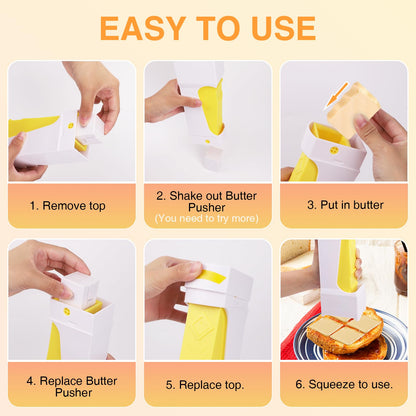 EASY TO USE

1. Remove top

2. Shake out Butter Pusher
(You need to try more)

3. Put in butter

4. Replace Butter Pusher

5. Replace top.

6. Squeeze to use.