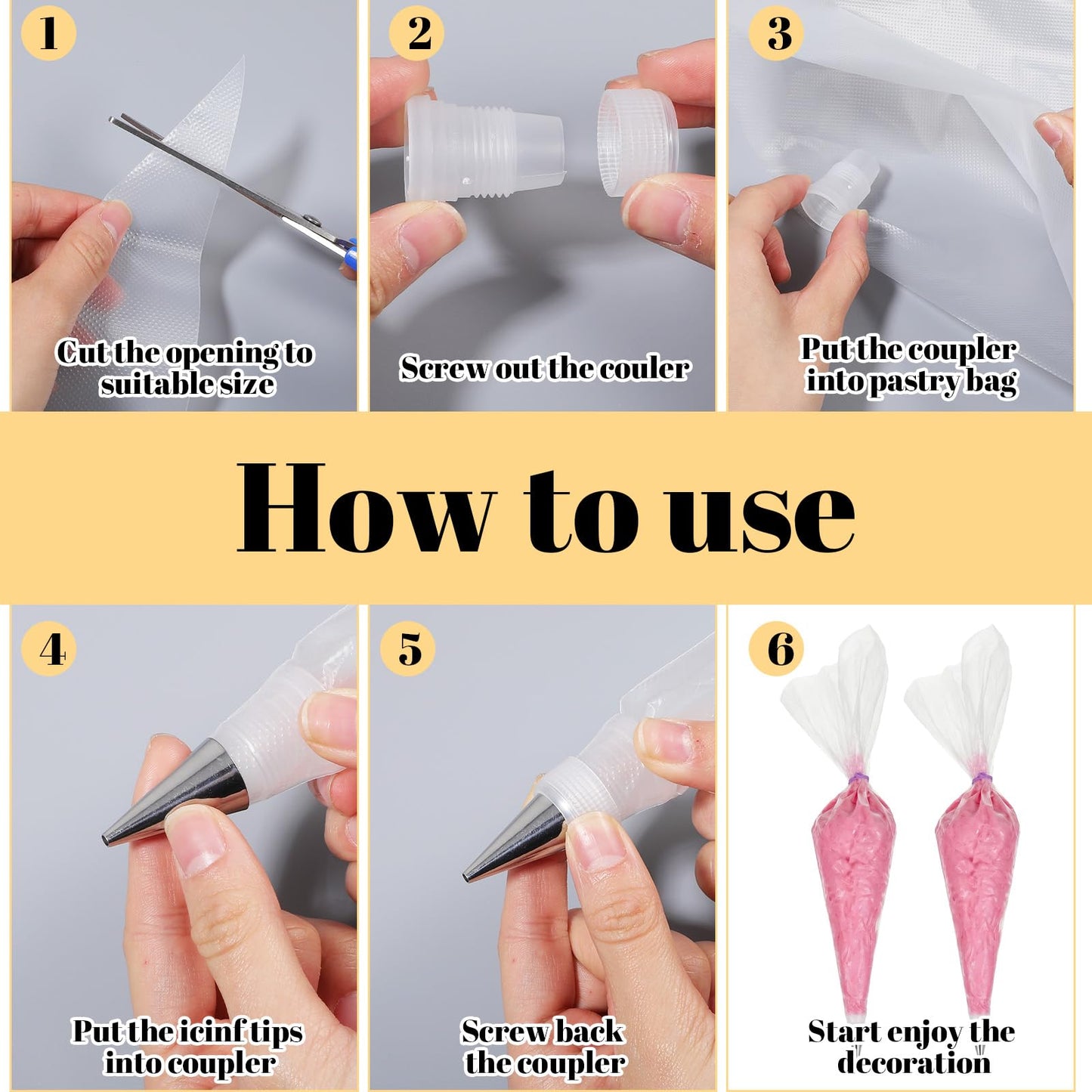 1

Cut the opening to suitable size

2

Screw out the couler

3

Put the coupler into pastry bag

How to use

4

Put the icinf tips into coupler

5

Screw back the coupler

6

Start enjoy the decoration