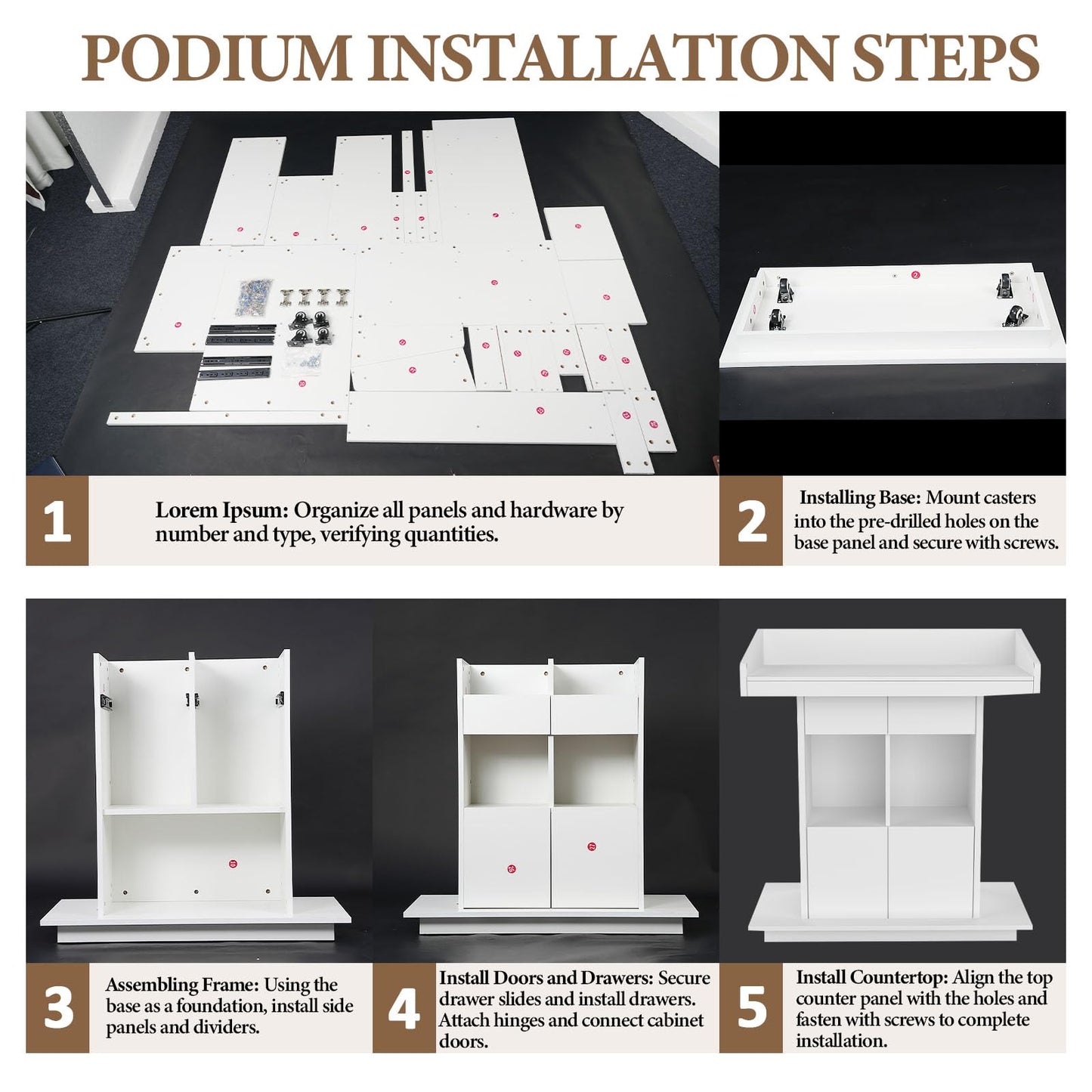 PODIUM INSTALLATION STEPS

1

Lorem Ipsum: Organize all panels and hardware by number and type, verifying quantities.

2

Installing Base: Mount casters into the pre-drilled holes on the base panel and secure with screws.

3

Assembling Frame: Using the base as a foundation, install side panels and dividers.

4

Install Doors and Drawers: Secure drawer slides and install drawers. Attach hinges and connect cabinet doors.

5

Install Countertop: Align the top counter panel with the holes and fasten with screws to complete installation.