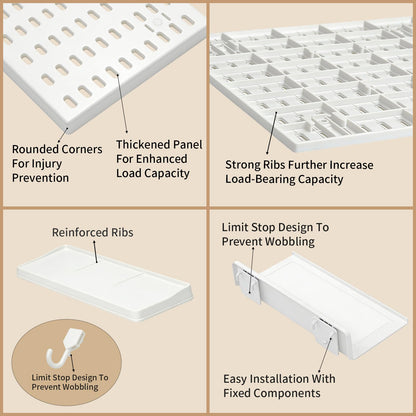 Rounded Corners For Injury Prevention

Thickened Panel For Enhanced Load Capacity

Strong Ribs Further Increase Load-Bearing Capacity

Reinforced Ribs

Limit Stop Design To Prevent Wobbling

Limit Stop Design To Prevent Wobbling

Easy Installation With Fixed Components