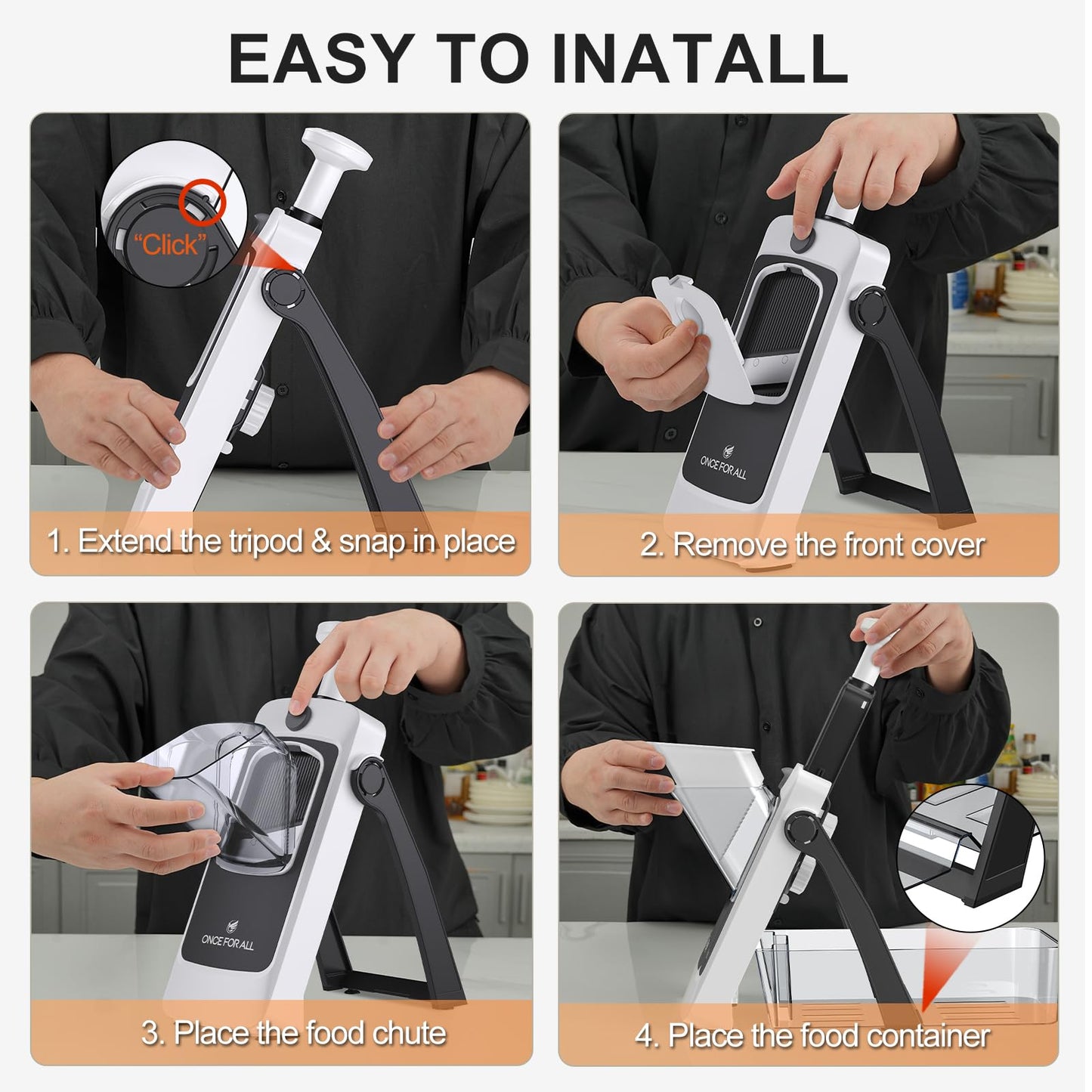 EASY TO INATALL

"Click"

1. Extend the tripod & snap in place

ONCE FOR ALL

2. Remove the front cover

ONCE FOR ALL

3. Place the food chute

4. Place the food container