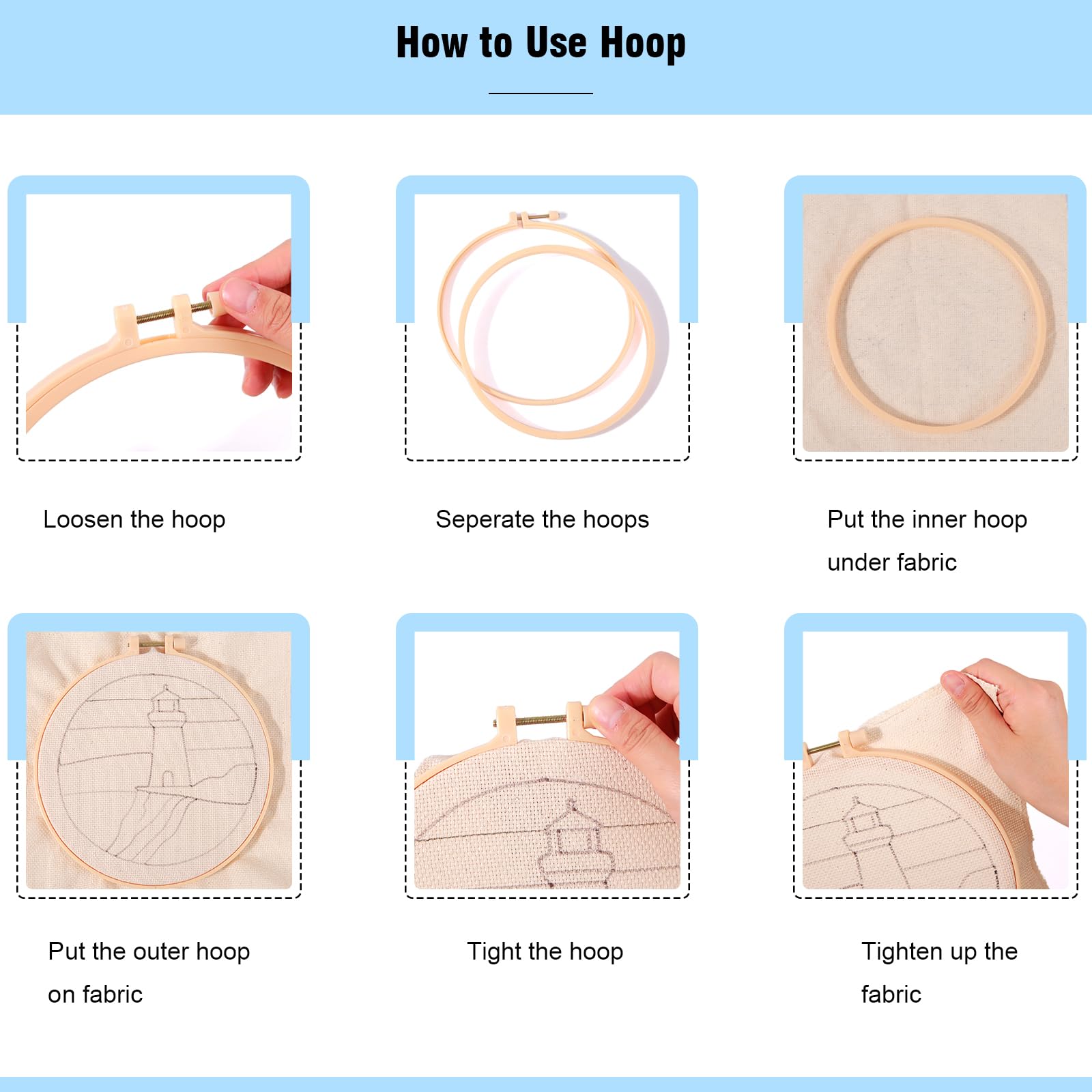 How to Use Hoop

Loosen the hoop

Seperate the hoops

Put the inner hoop under fabric

Put the outer hoop on fabric

Tight the hoop

Tighten up the fabric