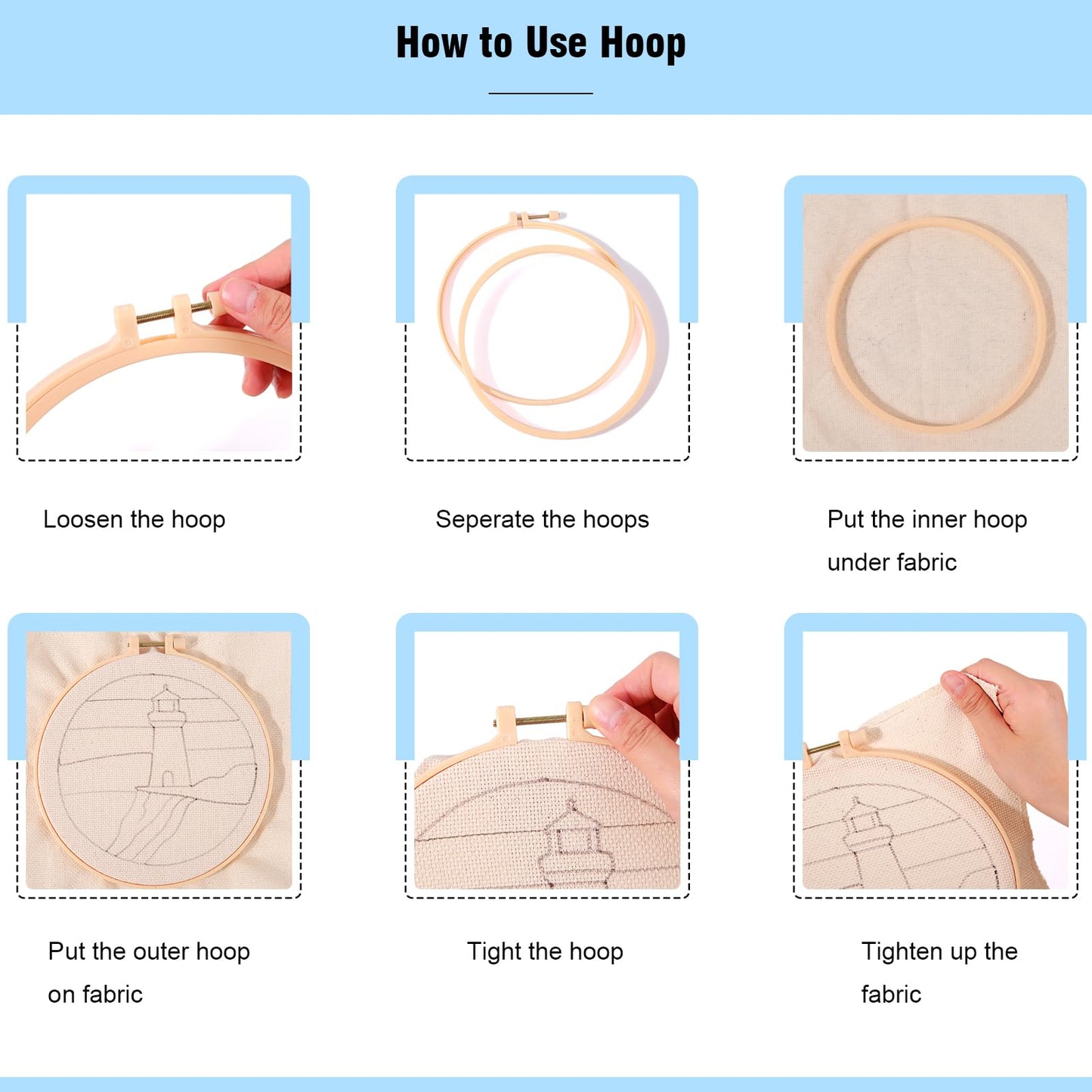 How to Use Hoop

Loosen the hoop

Seperate the hoops

Put the inner hoop under fabric

Put the outer hoop on fabric

Tight the hoop

Tighten up the fabric