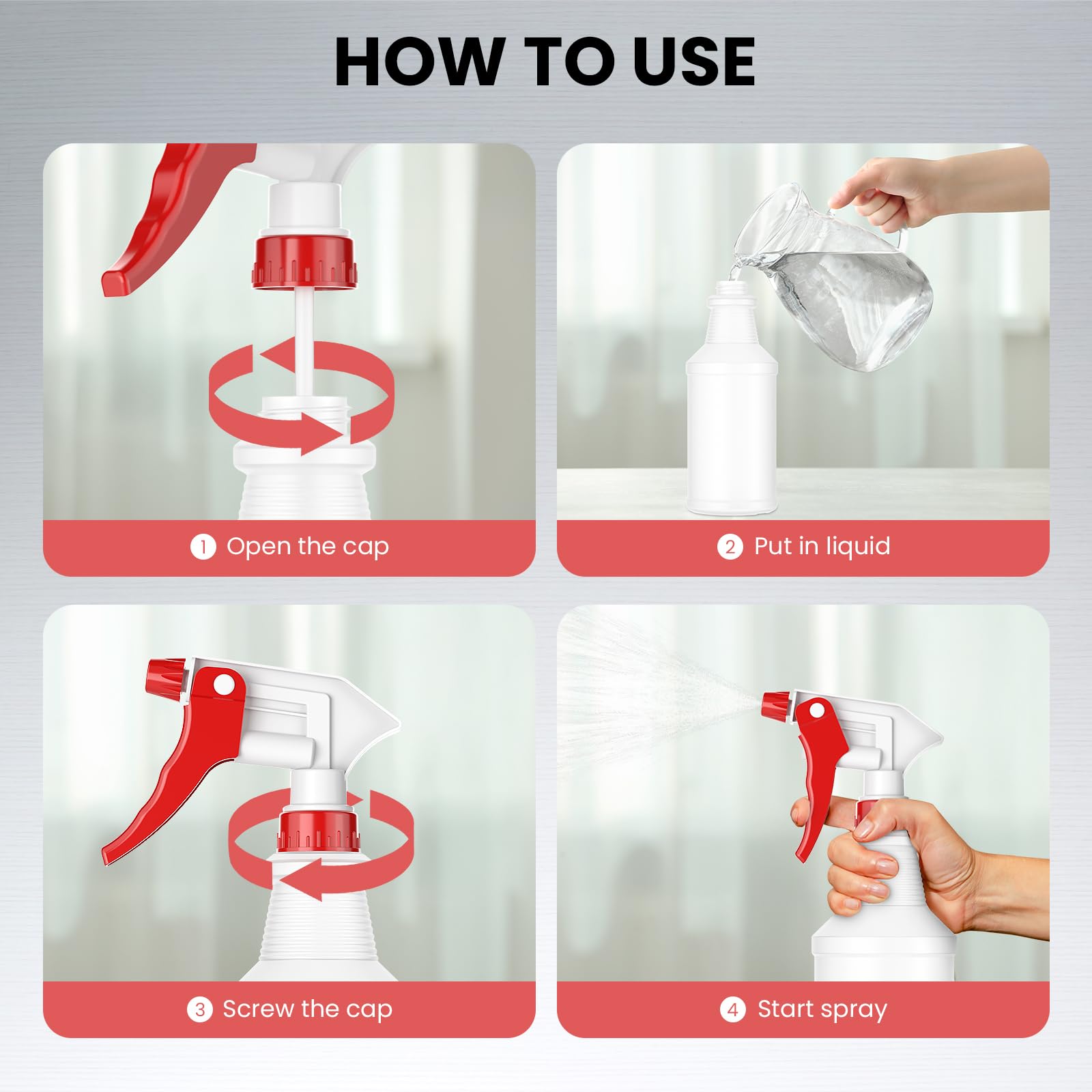 HOW TO USE

1 Open the cap

2 Put in liquid

3 Screw the cap

4 Start spray