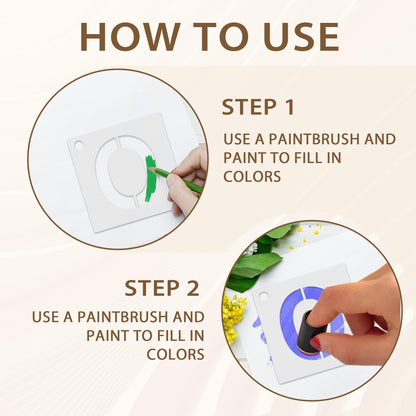 HOW TO USE

STEP 1

USE A PAINTBRUSH AND PAINT TO FILL IN COLORS

STEP 2

USE A PAINTBRUSH AND PAINT TO FILL IN COLORS