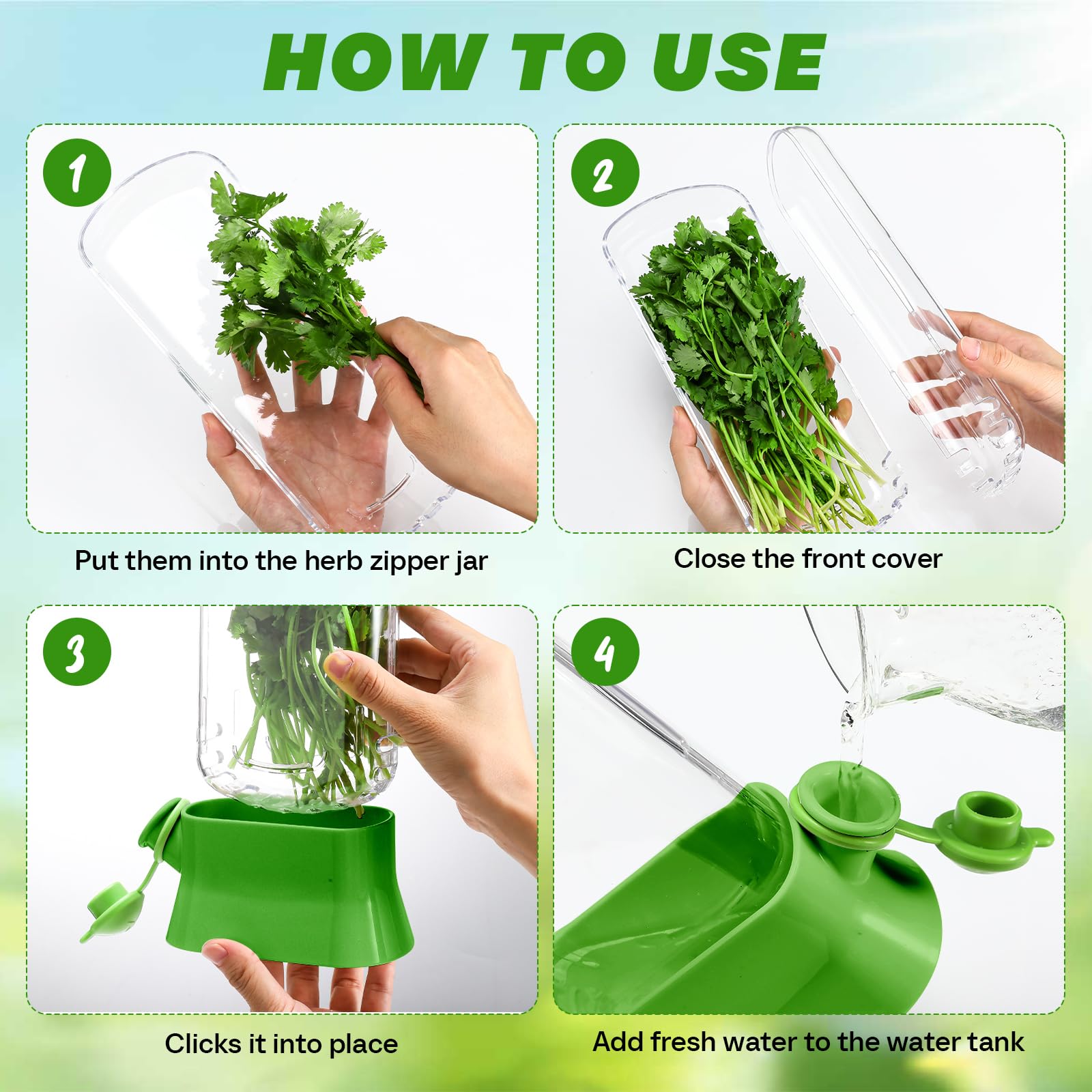 HOW TO USE

1

Put them into the herb zipper jar

2

Close the front cover

3

Clicks it into place

4

Add fresh water to the water tank