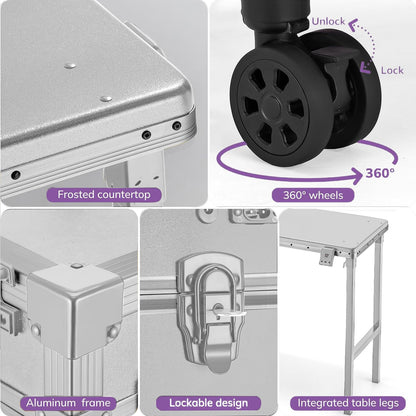 Frosted countertop

Unlock

Lock

360°

360° wheels

Aluminum frame

Lockable design

Integrated table legs