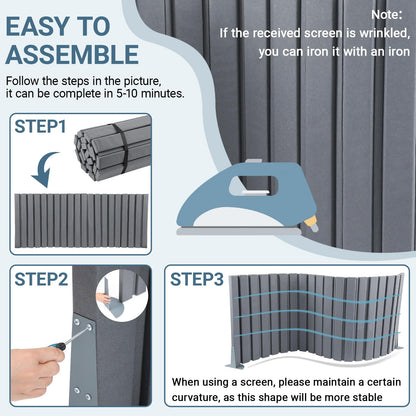 EASY TO ASSEMBLE

Follow the steps in the picture, it can be complete in 5-10 minutes.

Note:
If the received screen is wrinkled, you can iron it with an iron

STEP1

STEP2

STEP3

When using a screen, please maintain a certain curvature, as this shape will be more stable