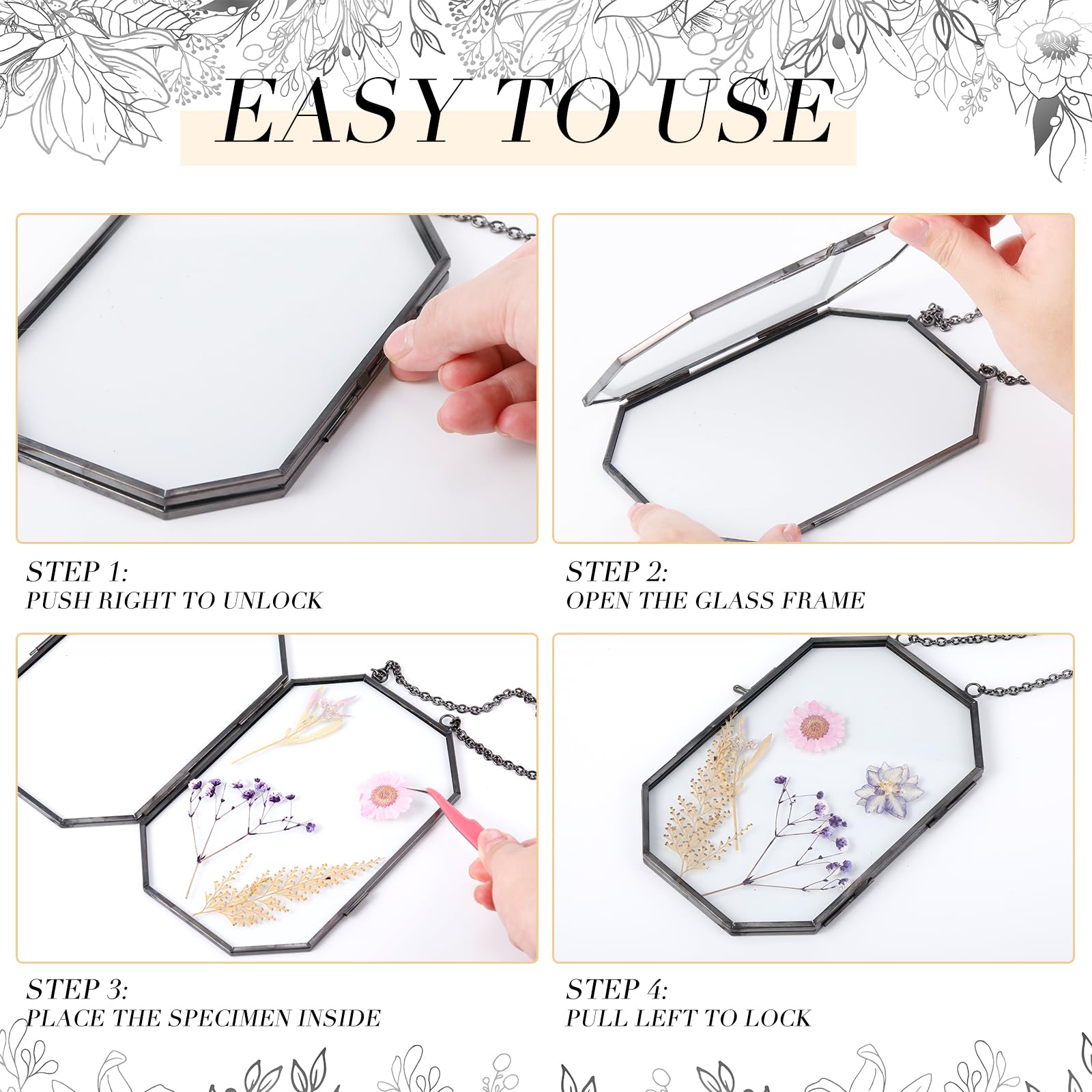 EASY TO USE

STEP 1:
PUSH RIGHT TO UNLOCK

STEP 2:
OPEN THE GLASS FRAME

STEP 3:
PLACE THE SPECIMEN INSIDE

STEP 4:
PULL LEFT TO LOCK