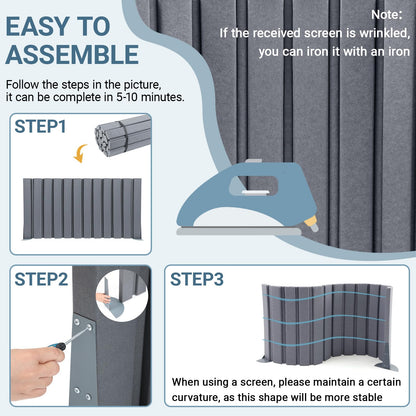 EASY TO ASSEMBLE

Follow the steps in the picture, it can be complete in 5-10 minutes.

Note:
If the received screen is wrinkled, you can iron it with an iron

STEP1

STEP2

STEP3

When using a screen, please maintain a certain curvature, as this shape will be more stable