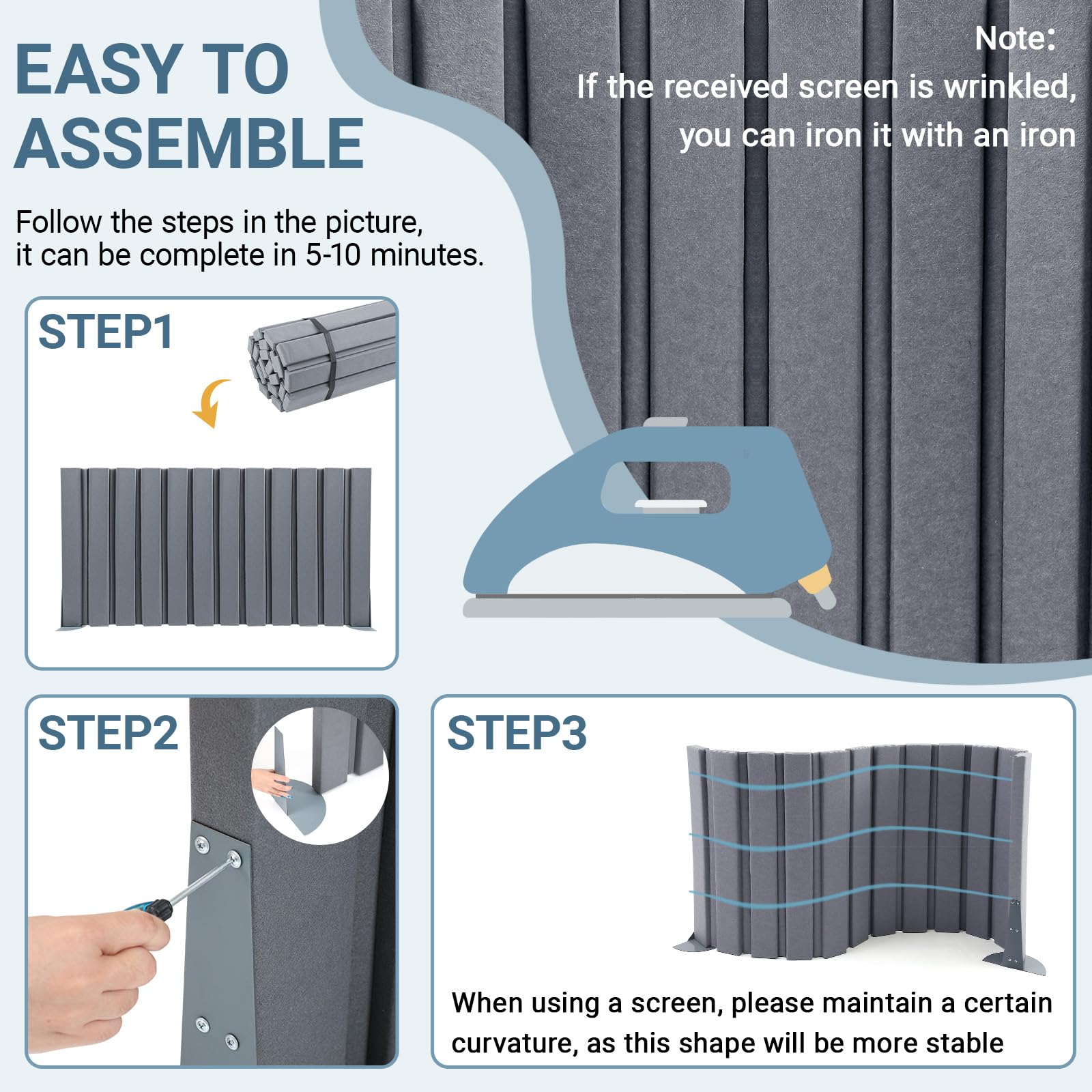 EASY TO ASSEMBLE

Follow the steps in the picture, it can be complete in 5-10 minutes.

Note:
If the received screen is wrinkled, you can iron it with an iron

STEP1

STEP2

STEP3

When using a screen, please maintain a certain curvature, as this shape will be more stable