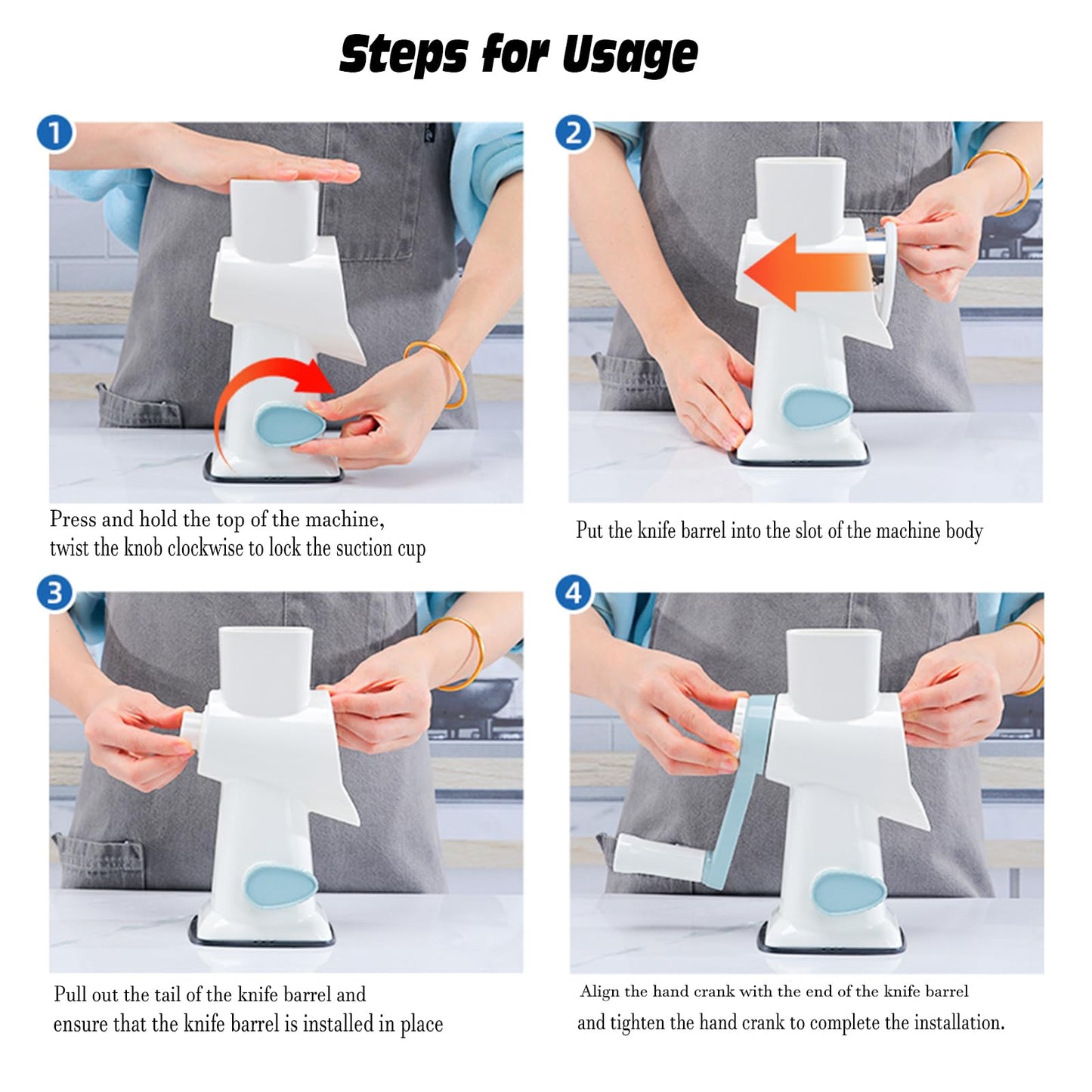 Steps for Usage

1

Press and hold the top of the machine, twist the knob clockwise to lock the suction cup

2

Put the knife barrel into the slot of the machine body

3

Pull out the tail of the knife barrel and ensure that the knife barrel is installed in place

4

Align the hand crank with the end of the knife barrel and tighten the hand crank to complete the installation.