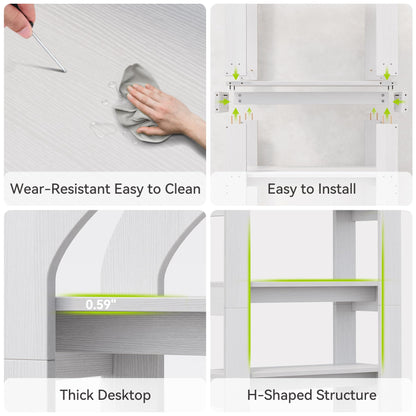 Wear-Resistant Easy to Clean

Easy to Install

0.59"

Thick Desktop

H-Shaped Structure