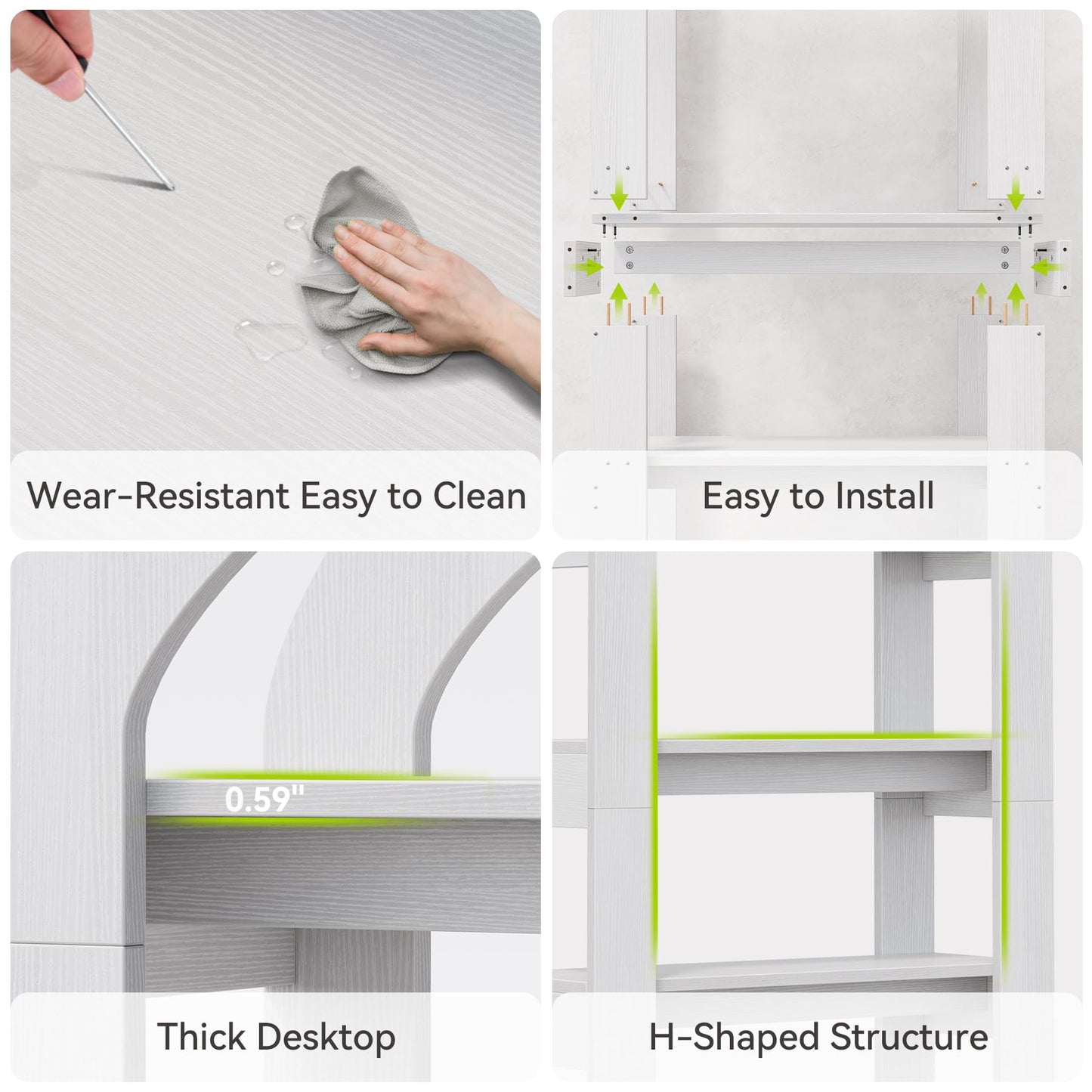 Wear-Resistant Easy to Clean

Easy to Install

0.59"

Thick Desktop

H-Shaped Structure