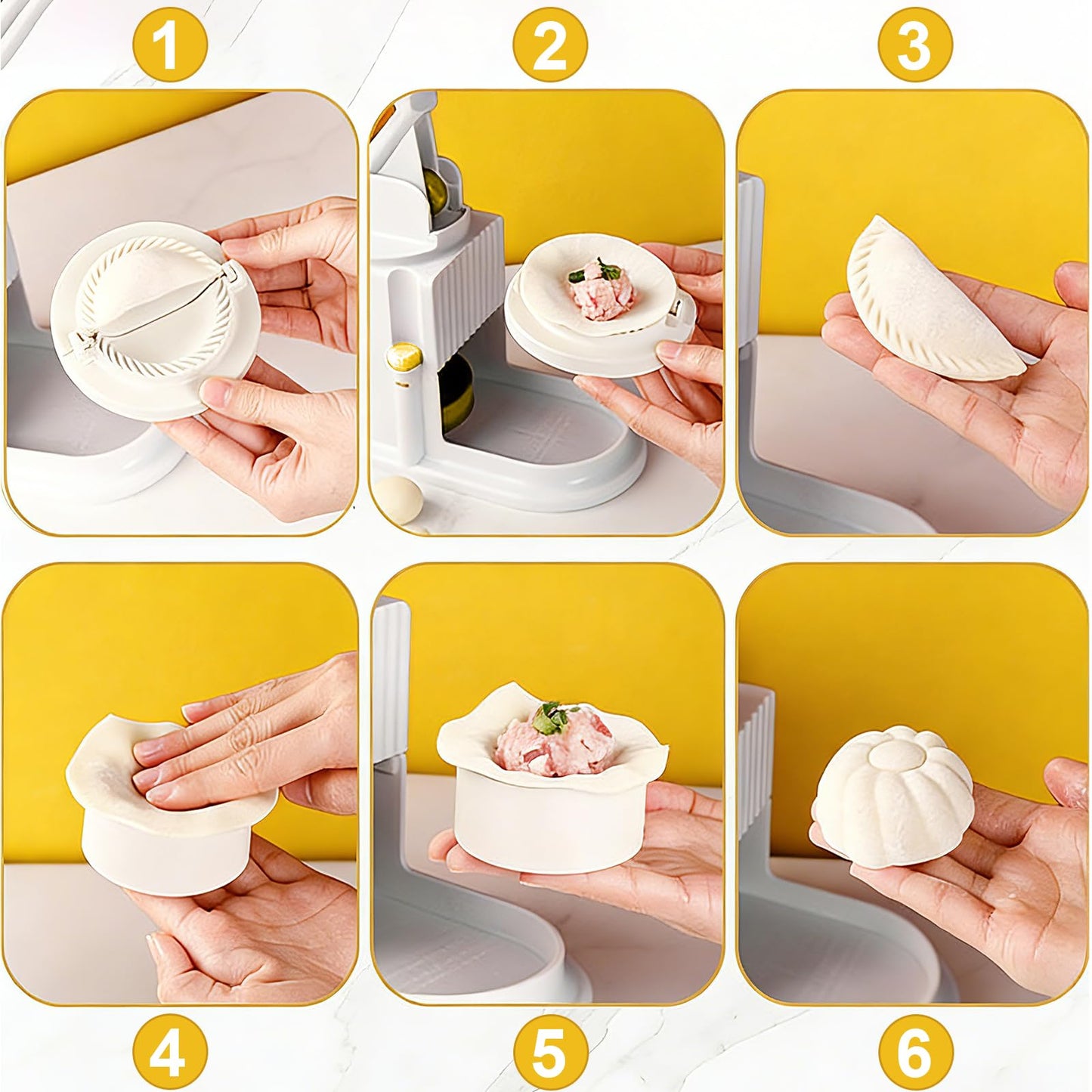 1

2

3

4

5

6