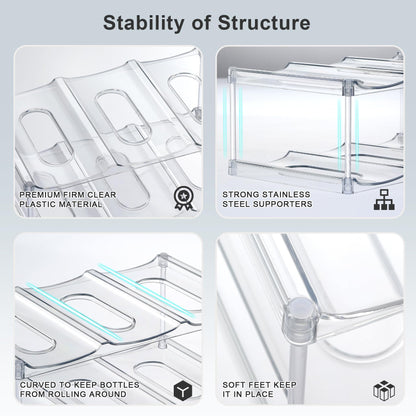 Stability of Structure

PREMIUM FIRM CLEAR PLASTIC MATERIAL

STRONG STAINLESS STEEL SUPPORTERS

CURVED TO KEEP BOTTLES FROM ROLLING AROUND

SOFT FEET KEEP IT IN PLACE