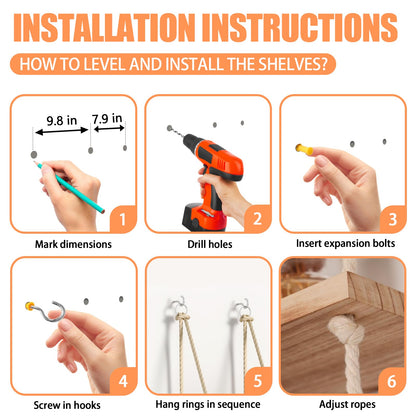 INSTALLATION INSTRUCTIONS

HOW TO LEVEL AND INSTALL THE SHELVES?

9.8 in

7.9 in

1

Mark dimensions

2

Drill holes

3

Insert expansion bolts

4

Screw in hooks

5

Hang rings in sequence

6

Adjust ropes