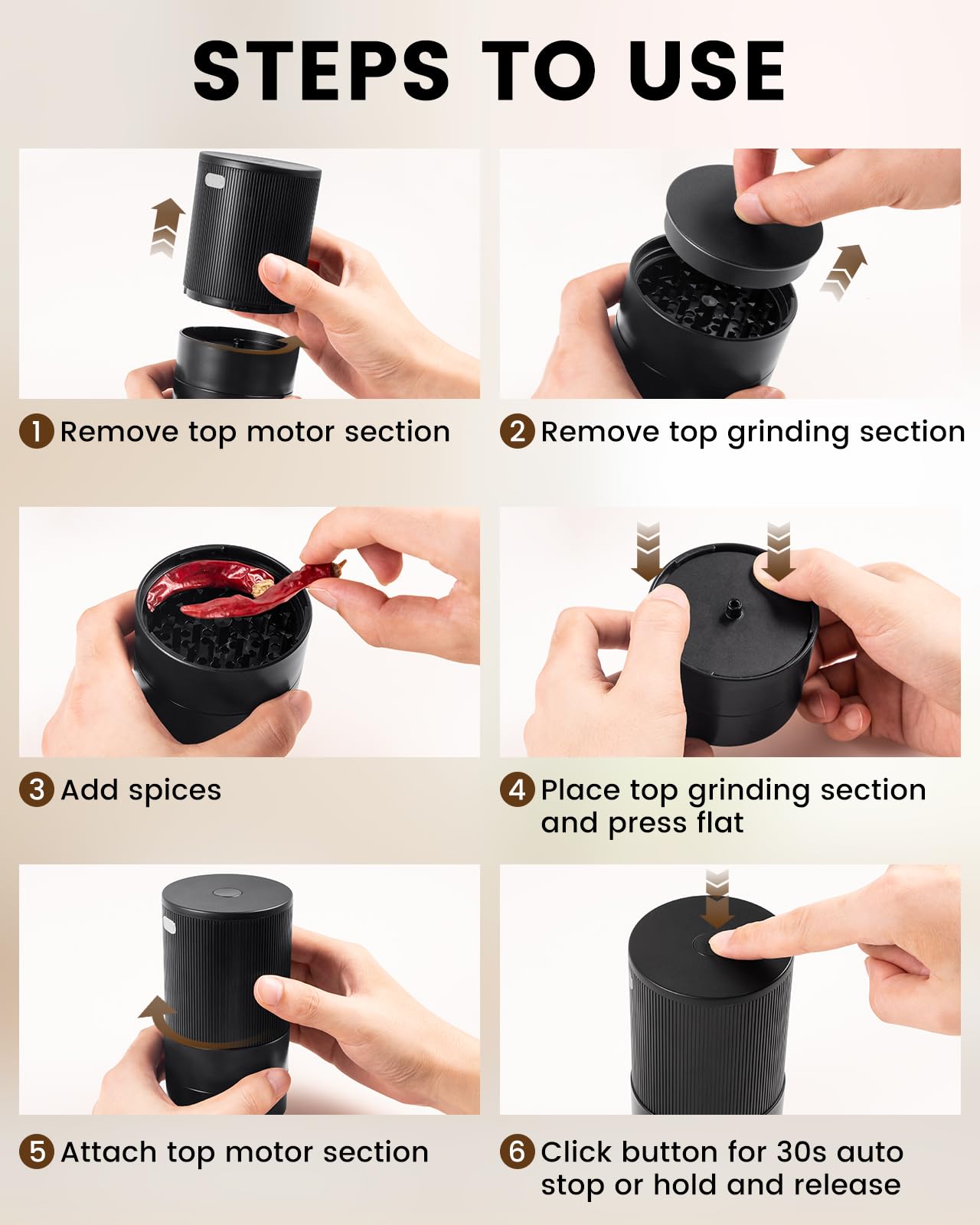 STEPS TO USE

1 Remove top motor section

2 Remove top grinding section

3 Add spices

4 Place top grinding section and press flat

5 Attach top motor section

6 Click button for 30s auto stop or hold and release