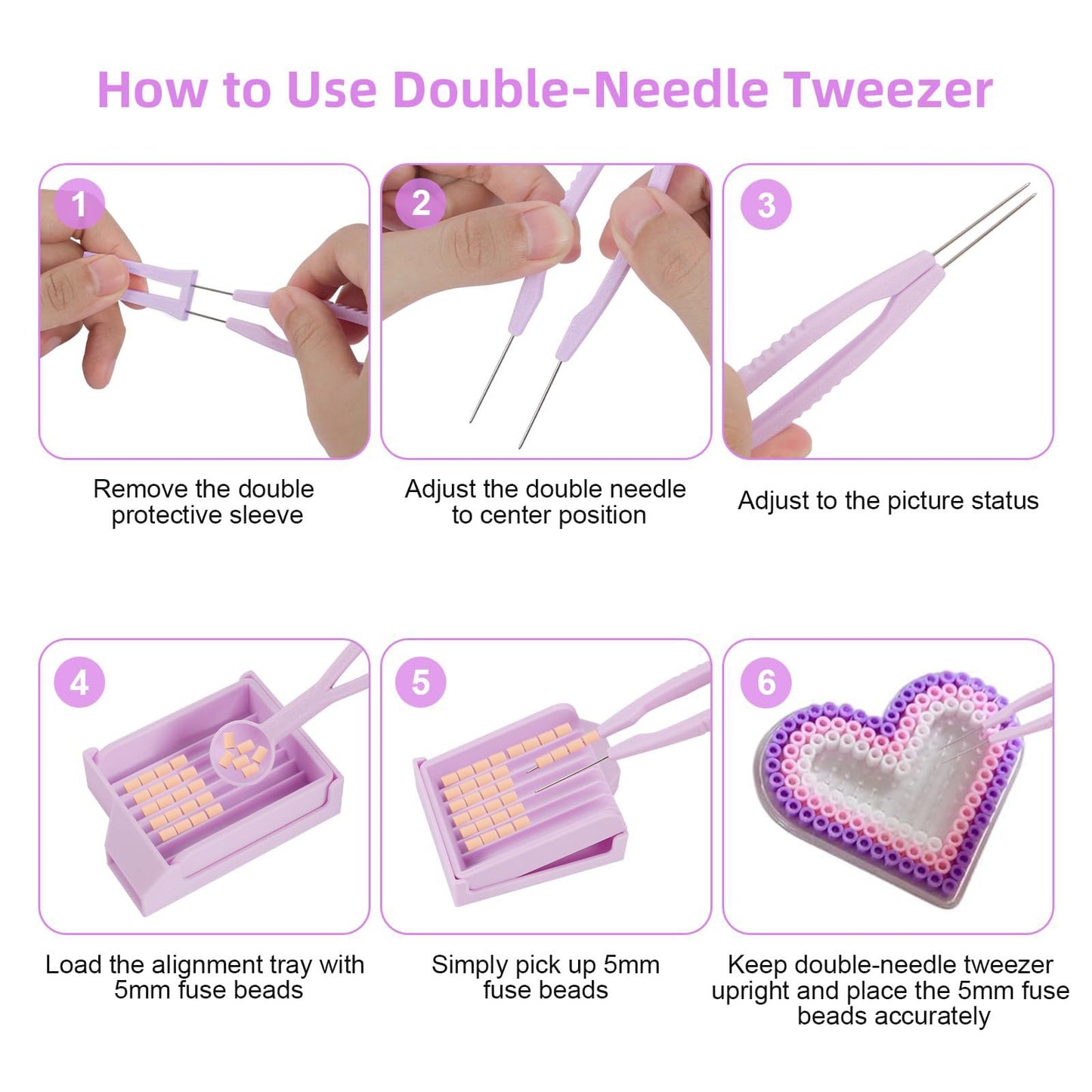 How to Use Double-Needle Tweezer

1

Remove the double protective sleeve

2

Adjust the double needle to center position

3

Adjust to the picture status

4

Load the alignment tray with 5mm fuse beads

5

Simply pick up 5mm fuse beads

6

Keep double-needle tweezer upright and place the 5mm fuse beads accurately