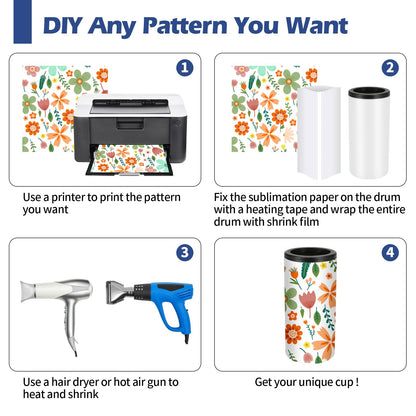 DIY Any Pattern You Want

1

Use a printer to print the pattern you want

2

Fix the sublimation paper on the drum with a heating tape and wrap the entire drum with shrink film

3

Use a hair dryer or hot air gun to heat and shrink

4

Get your unique cup !