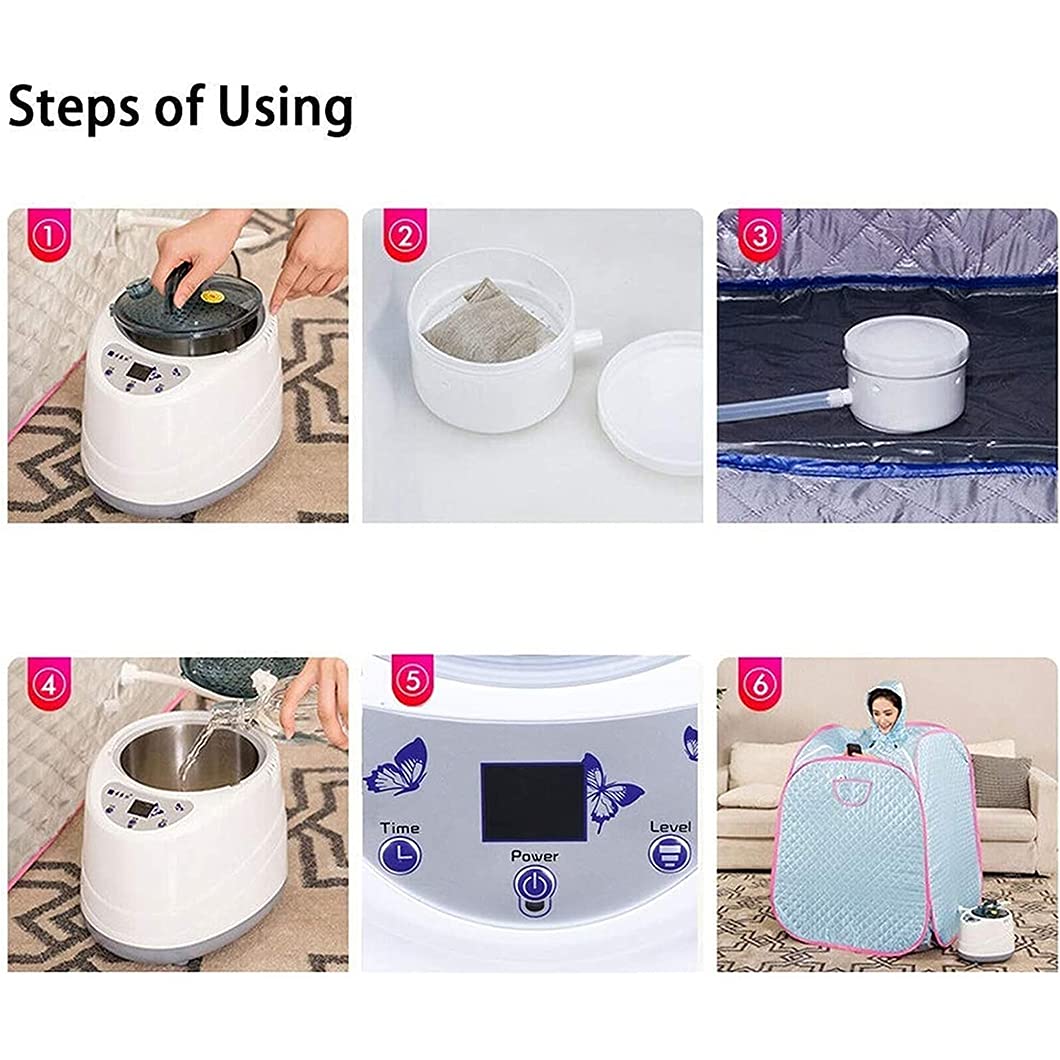 Steps of Using

1

2

3

4

5

Time

Power

Level

6