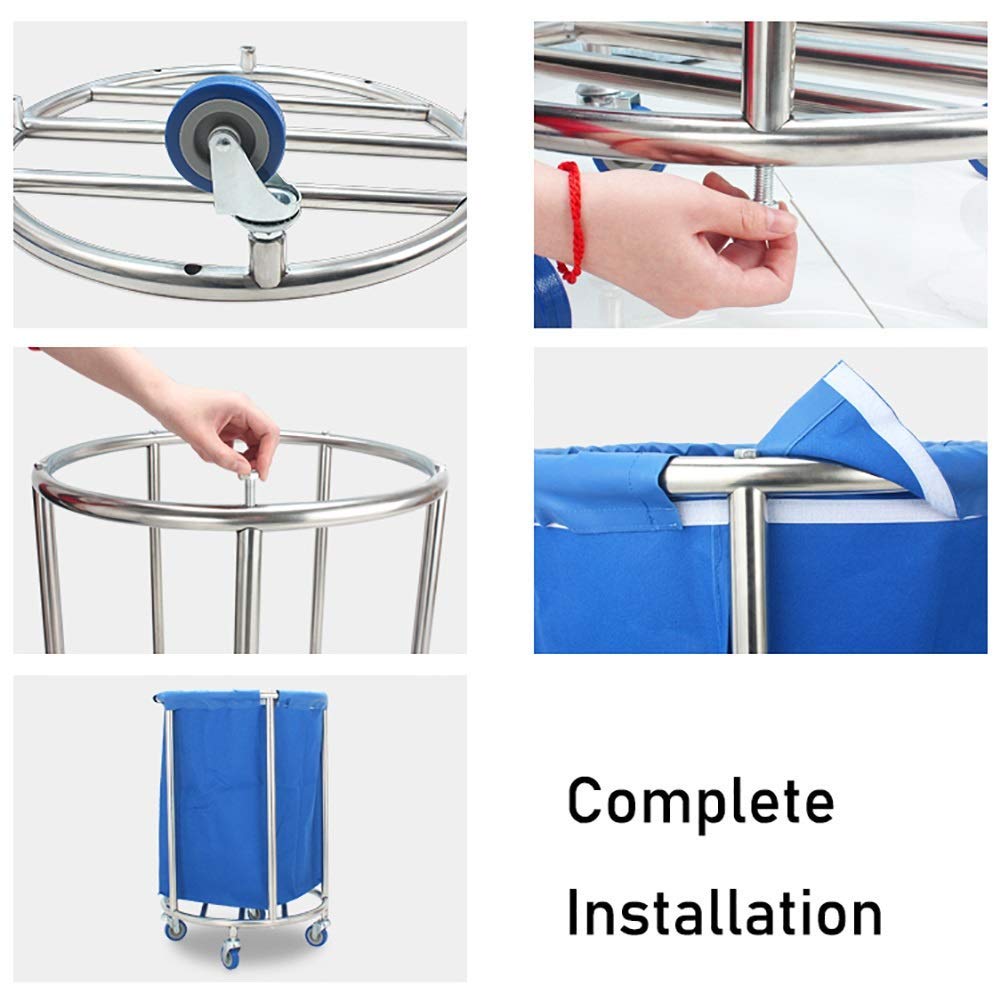 Complete
Installation