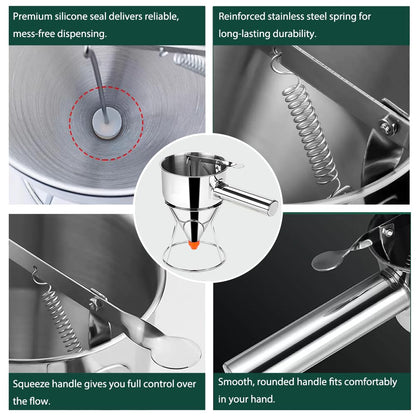 Premium silicone seal delivers reliable, mess-free dispensing.

Reinforced stainless steel spring for long-lasting durability.

Squeeze handle gives you full control over the flow.

Smooth, rounded handle fits comfortably in your hand.