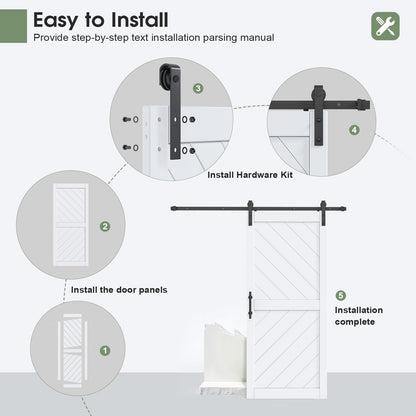 Easy to Install

Provide step-by-step text installation parsing manual

3

4

Install Hardware Kit

2

Install the door panels

5

Installation complete

1