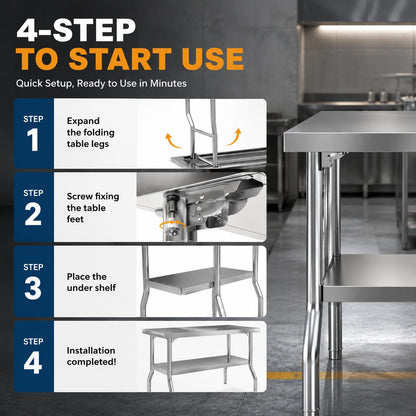 4-STEP
TO START USE
Quick Setup, Ready to Use in Minutes

STEP
1
Expand the folding table legs

STEP
2
Screw fixing the table feet

STEP
3
Place the under shelf

STEP
4
Installation completed!