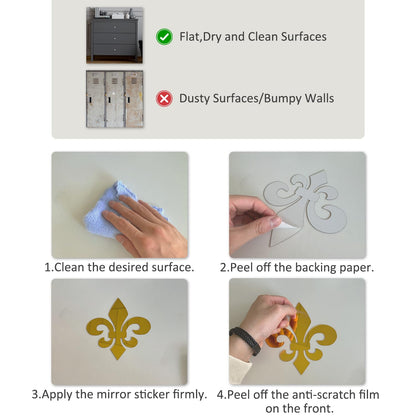 Flat,Dry and Clean Surfaces

Dusty Surfaces/Bumpy Walls

1.Clean the desired surface.

2.Peel off the backing paper.

3.Apply the mirror sticker firmly.

4.Peel off the anti-scratch film on the front.