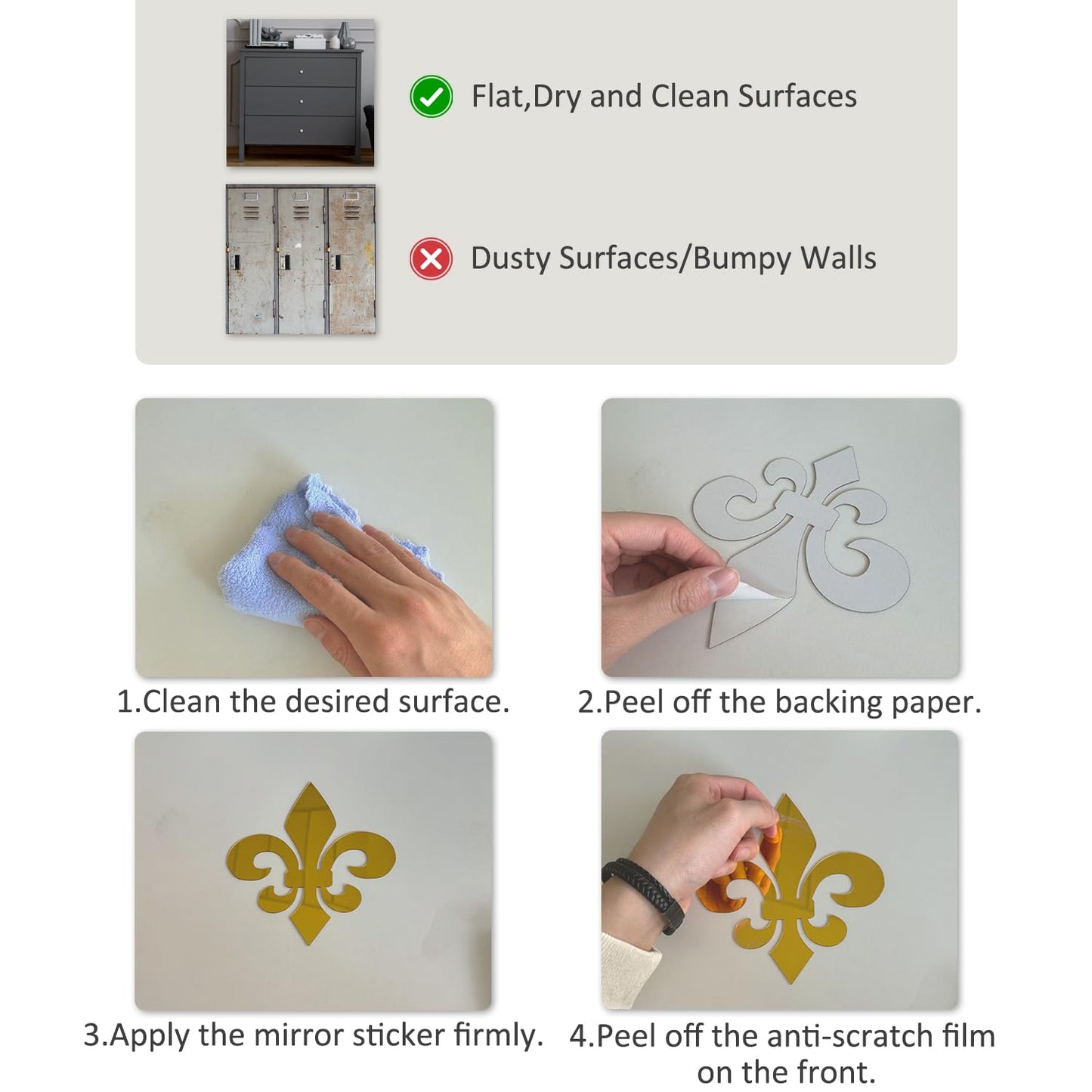 Flat,Dry and Clean Surfaces

Dusty Surfaces/Bumpy Walls

1.Clean the desired surface.

2.Peel off the backing paper.

3.Apply the mirror sticker firmly.

4.Peel off the anti-scratch film on the front.