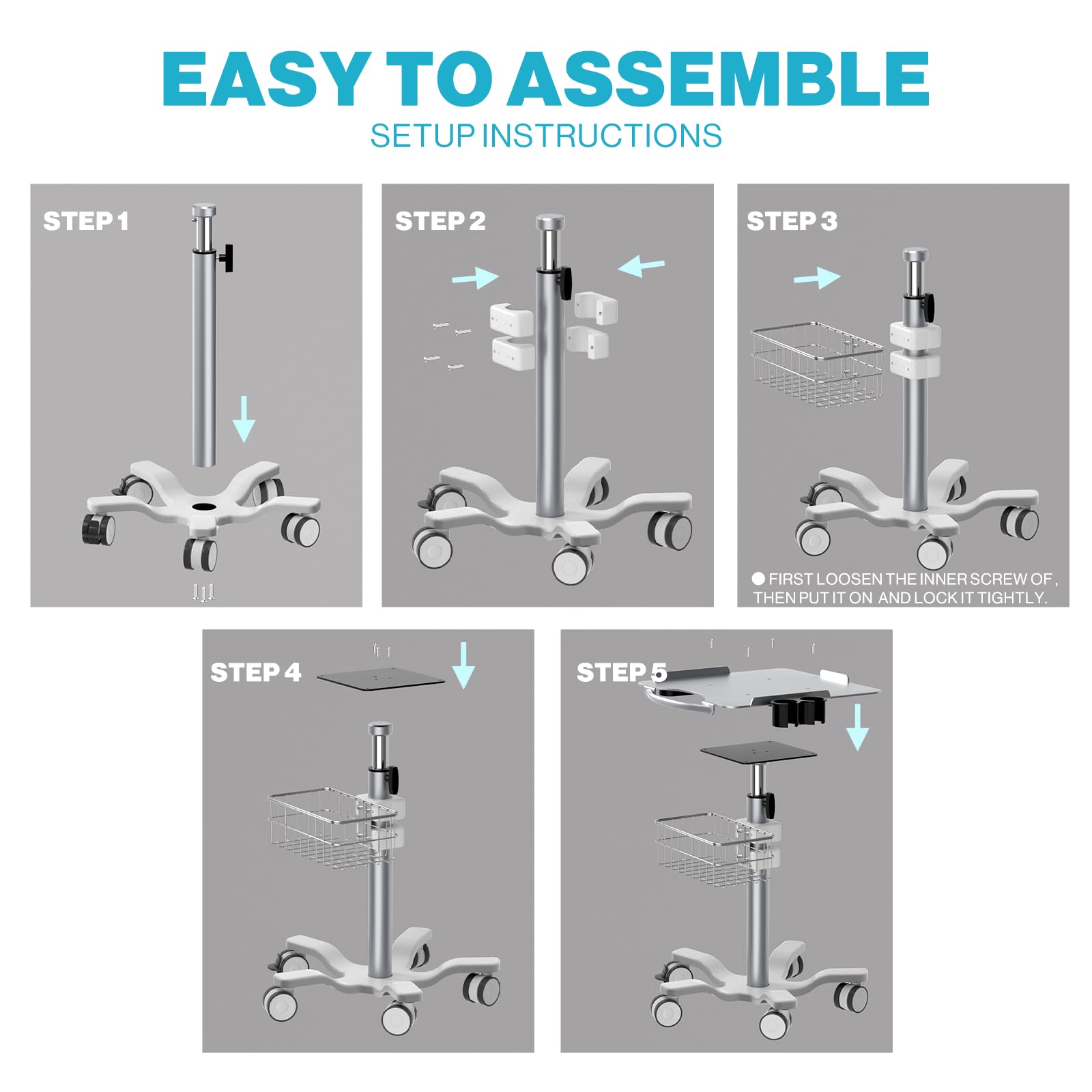 EASY TO ASSEMBLE
SETUP INSTRUCTIONS

STEP 1

STEP 2

STEP 3

FIRST LOOSEN THE INNER SCREW OF , THEN PUT IT ON AND LOCK IT TIGHTLY.

STEP 4

STEP 5