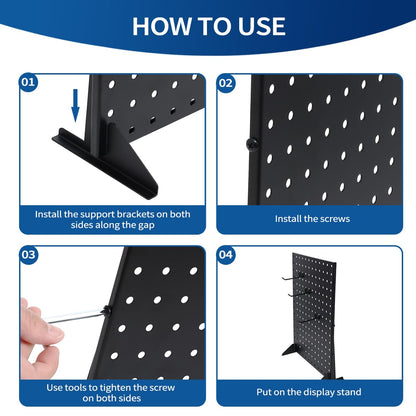 HOW TO USE

01

Install the support brackets on both sides along the gap

02

Install the screws

03

Use tools to tighten the screw on both sides

04

Put on the display stand