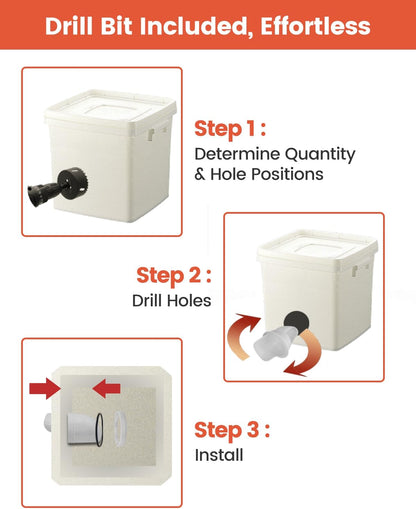 Drill Bit Included, Effortless

Step 1 :
Determine Quantity
& Hole Positions

Step 2 :
Drill Holes

Step 3 :
Install