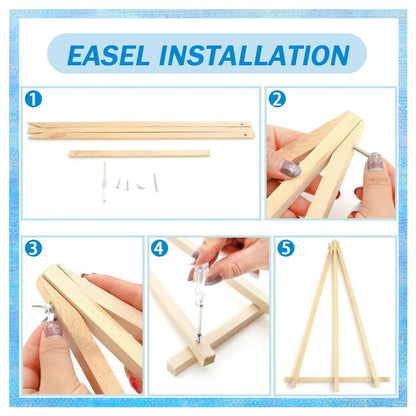 EASEL INSTALLATION

1

2

3

4

5