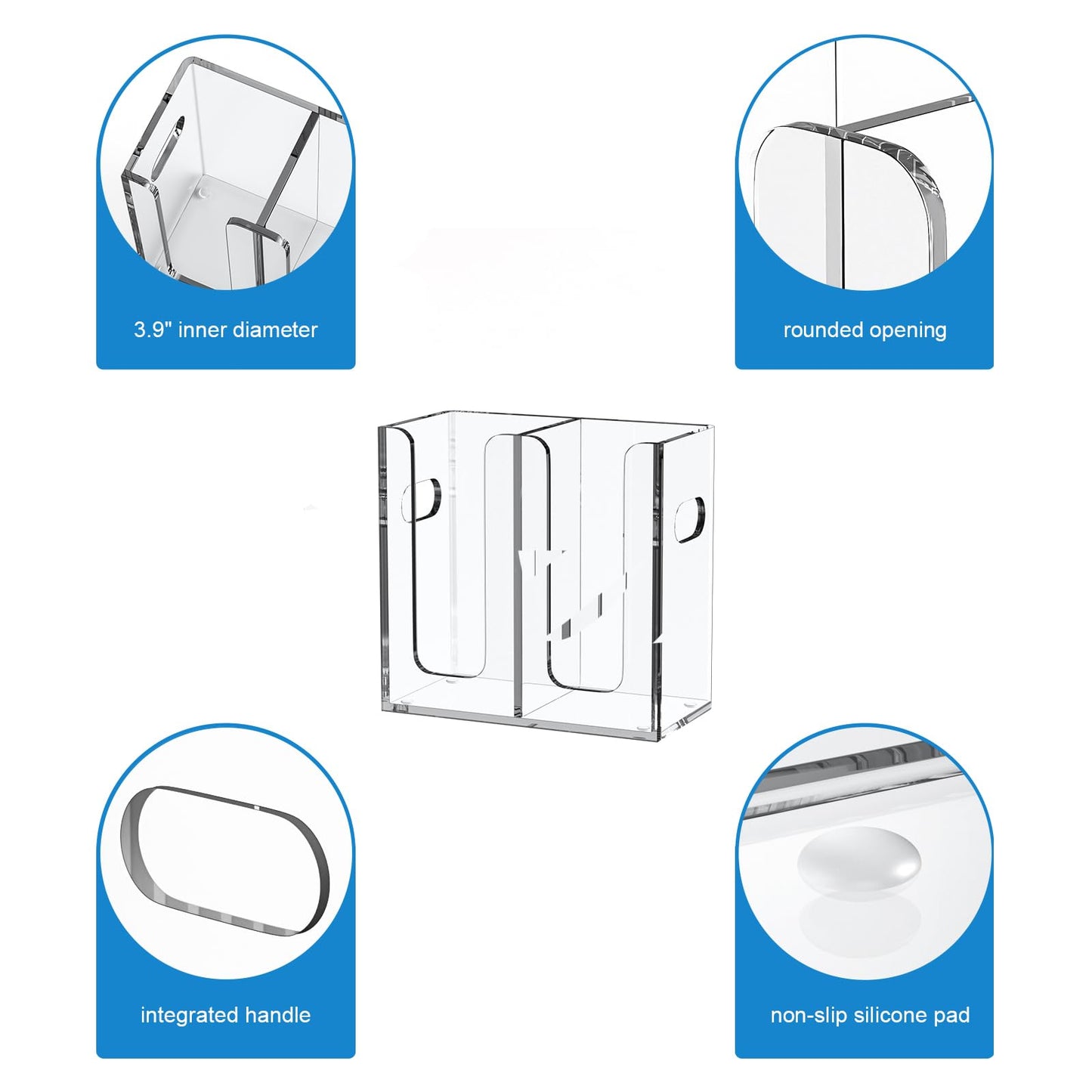 3.9" inner diameter

rounded opening

integrated handle

non-slip silicone pad