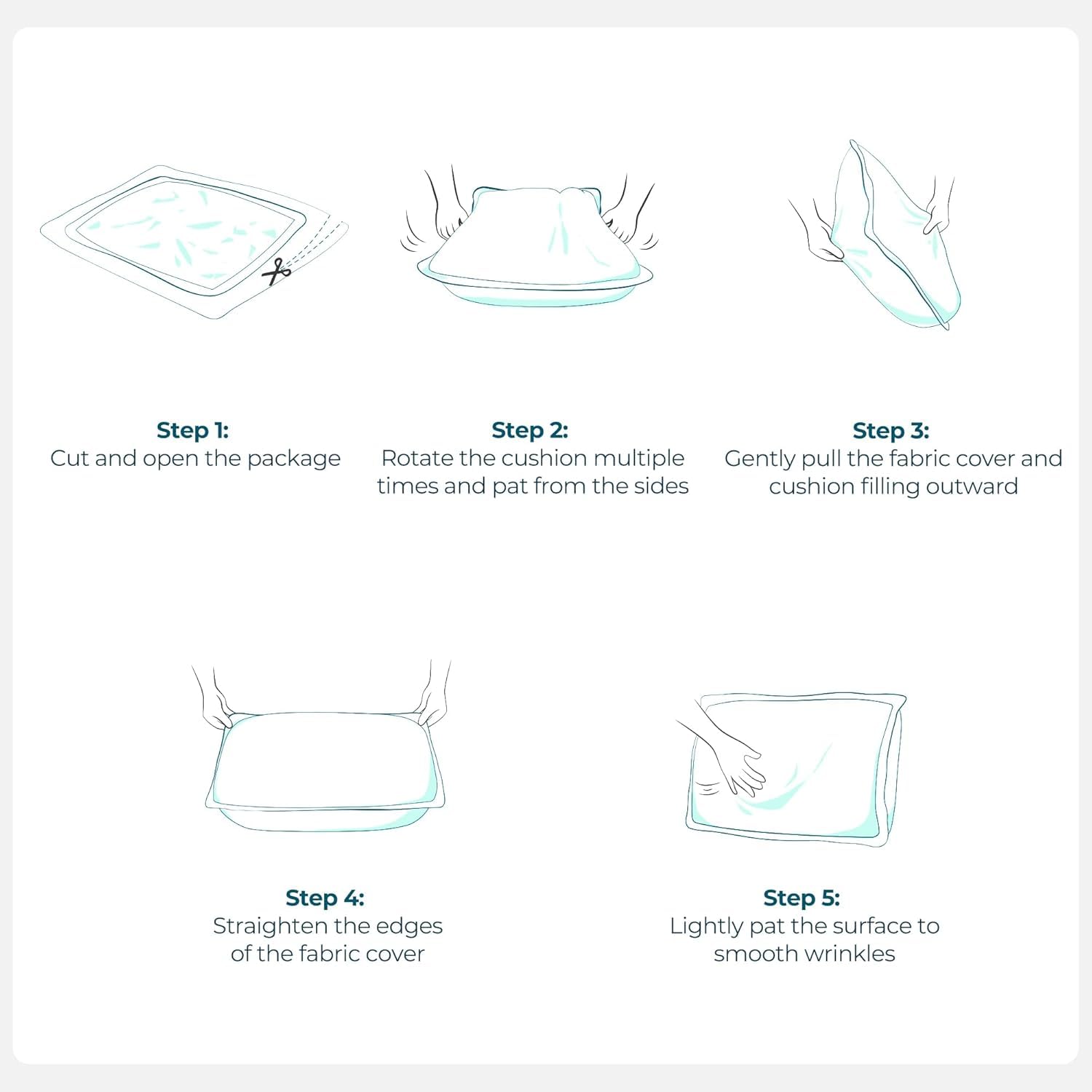 Step 1:
Cut and open the package

Step 2:
Rotate the cushion multiple times and pat from the sides

Step 3:
Gently pull the fabric cover and cushion filling outward

Step 4:
Straighten the edges of the fabric cover

Step 5:
Lightly pat the surface to smooth wrinkles