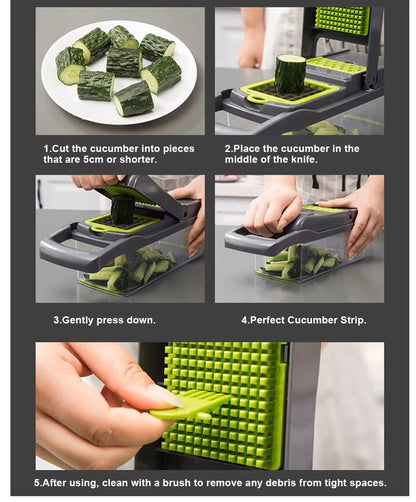 1.Cut the cucumber into pieces that are 5cm or shorter.

2.Place the cucumber in the middle of the knife.

3.Gently press down.

4.Perfect Cucumber Strip.

5.After using, clean with a brush to remove any debris from tight spaces.