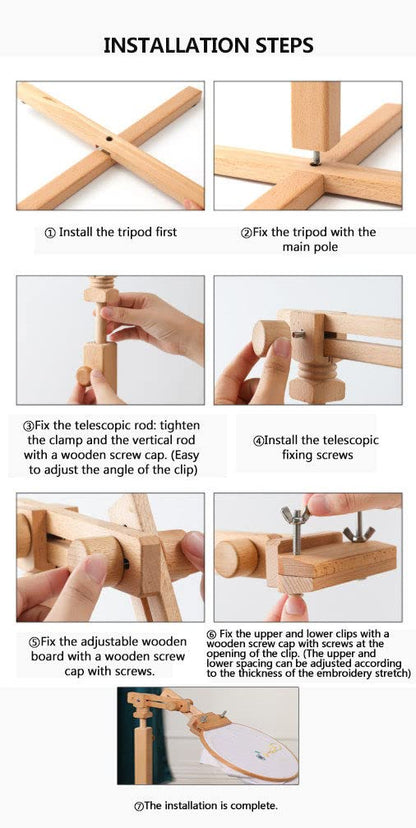 INSTALLATION STEPS

① Install the tripod first

②Fix the tripod with the main pole

③Fix the telescopic rod: tighten the clamp and the vertical rod with a wooden screw cap. (Easy to adjust the angle of the clip)

④Install the telescopic fixing screws

⑤Fix the adjustable wooden board with a wooden screw cap with screws.

⑥ Fix the upper and lower clips with a wooden screw cap with screws at the opening of the clip. (The upper and lower spacing can be adjusted according to the thickness of the embroidery stretch)

⑦The installation is complete.