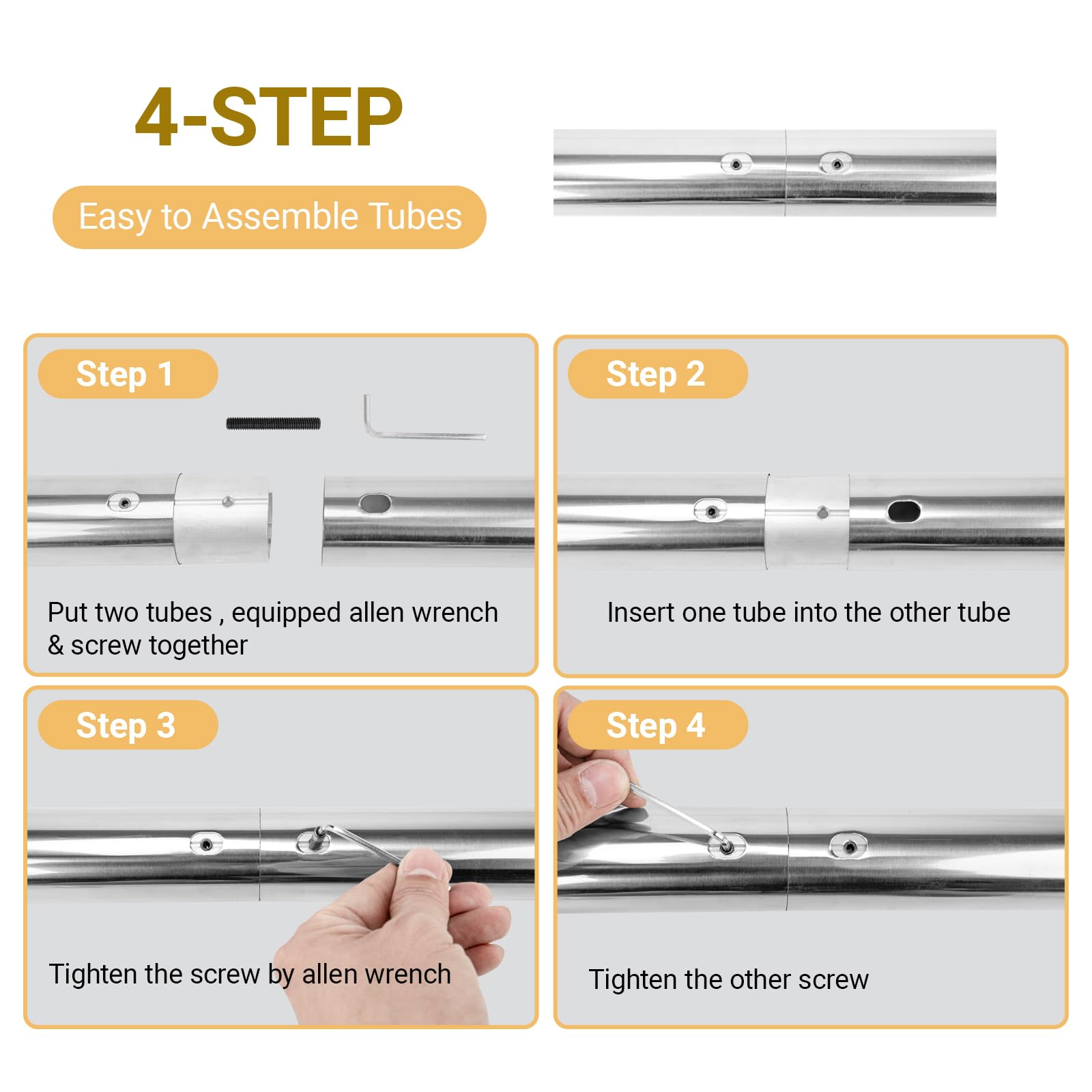 4-STEP

Easy to Assemble Tubes

Step 1

Put two tubes , equipped allen wrench & screw together

Step 2

Insert one tube into the other tube

Step 3

Tighten the screw by allen wrench

Step 4

Tighten the other screw