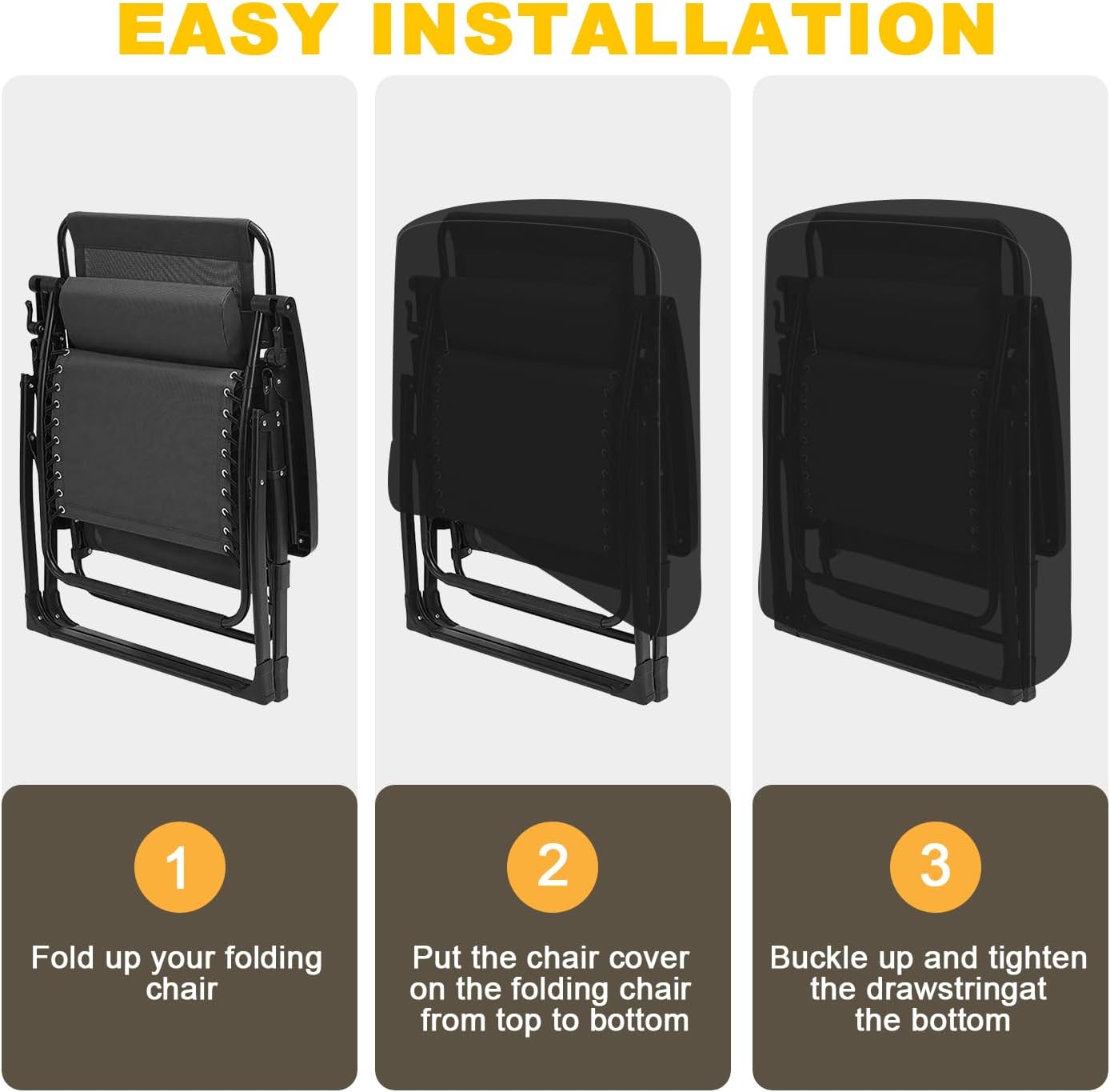 EASY INSTALLATION

1

Fold up your folding chair

2

Put the chair cover on the folding chair from top to bottom

3

Buckle up and tighten the drawstringat the bottom