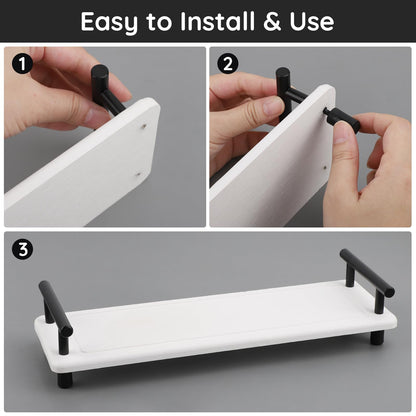 Easy to Install & Use

1

2

3